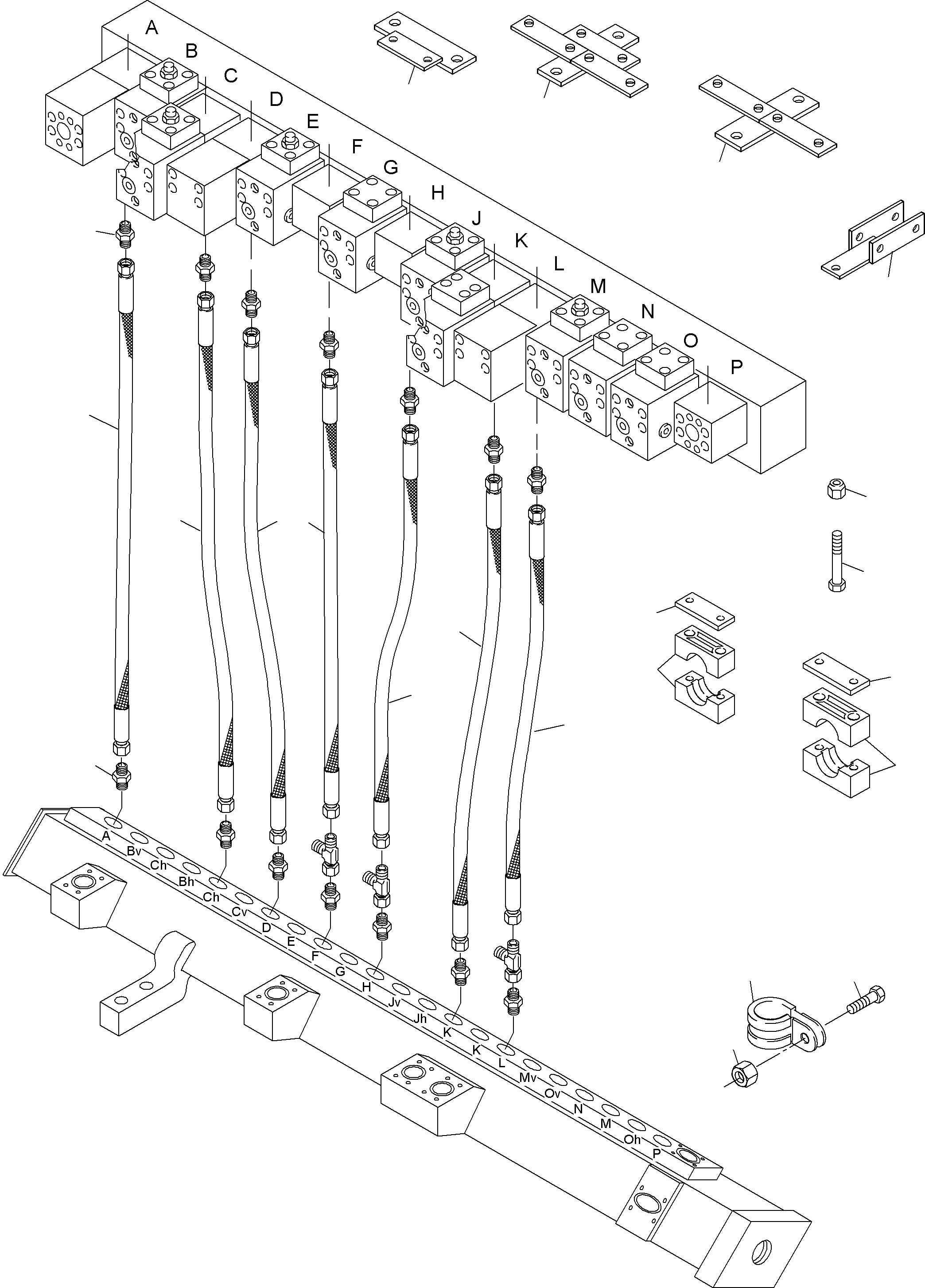 A
B
C
D
E
F
G
H
J
K
L
M
N
O
P

A
Bv
Ch
Bh
Ch
Cv
D
E
F
G
H
Jv
Jh
K
K
L
Mv
Ov
N
M
Oh
P