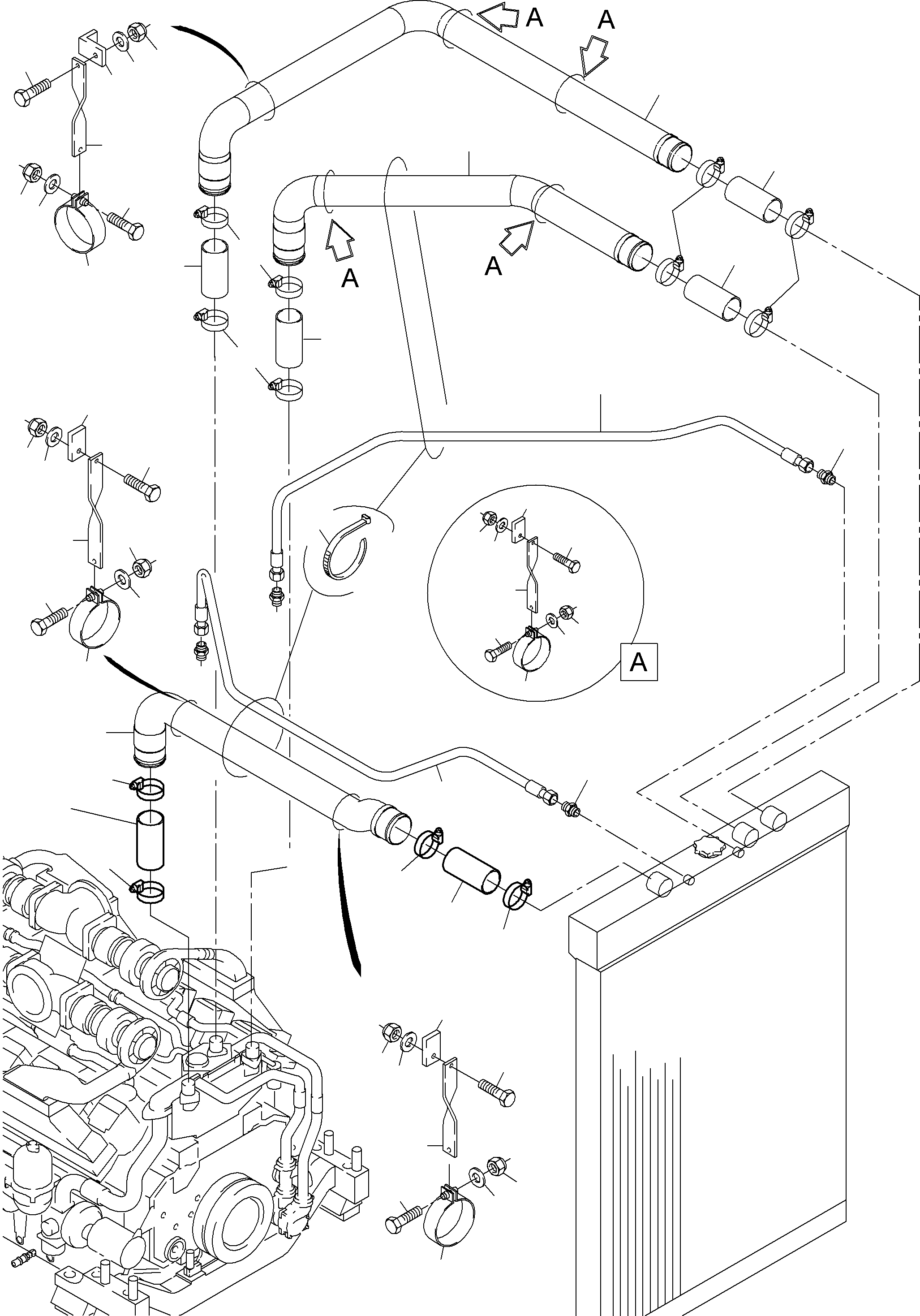 A
A
A
A
A