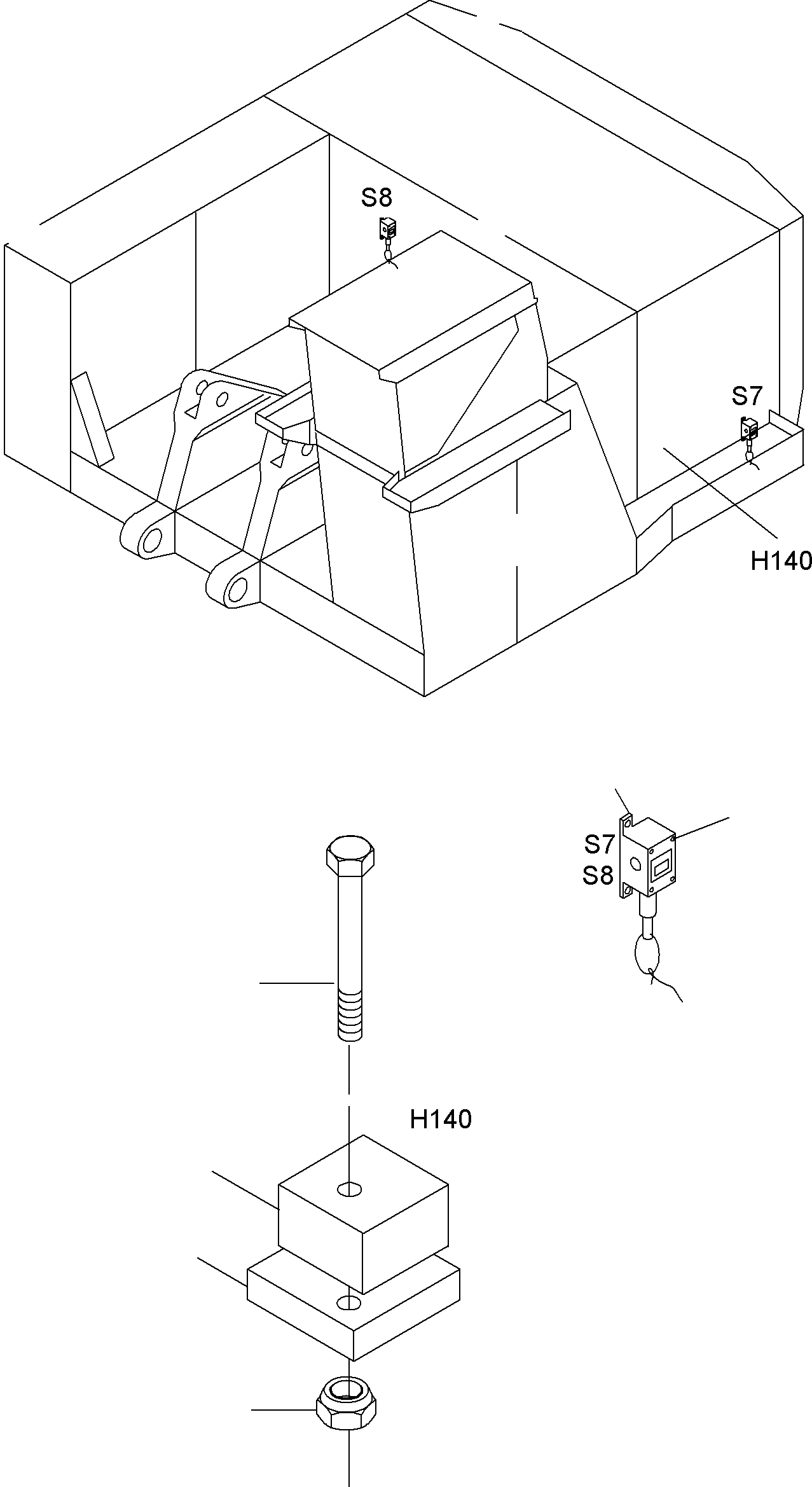 S8

S7

H140

S7
S8

H140