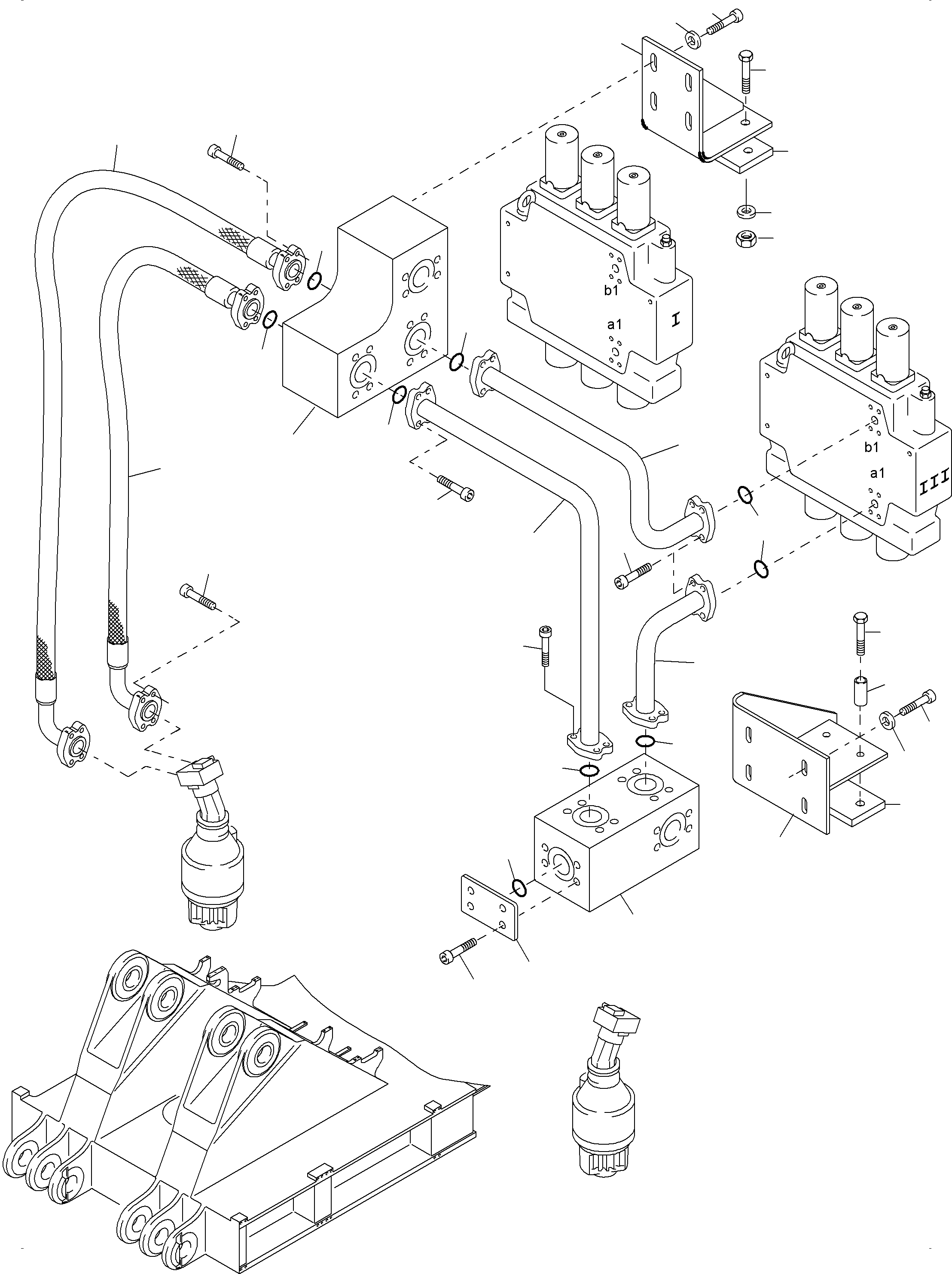 b1
a1
I
b1
a1
III