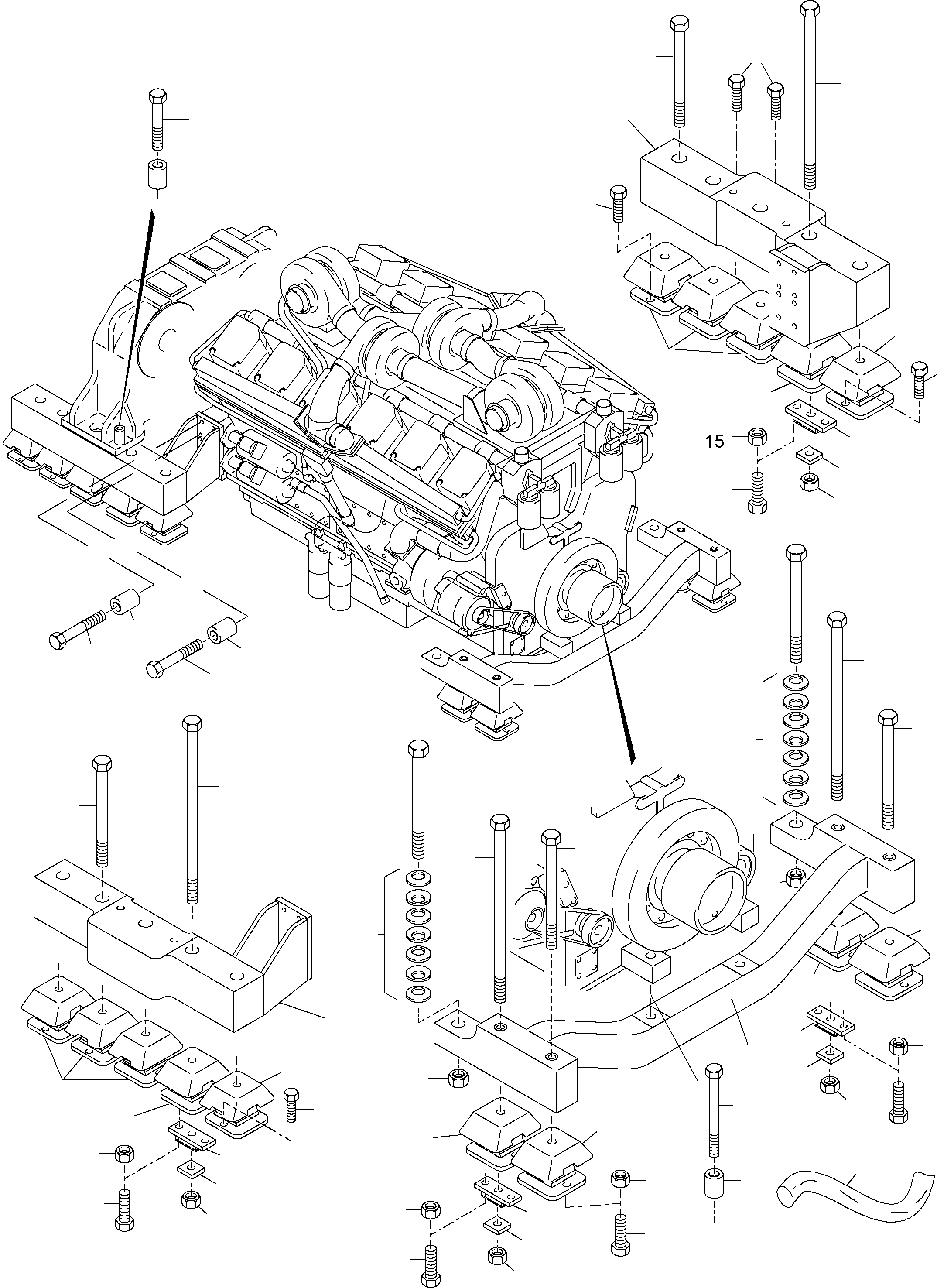 15