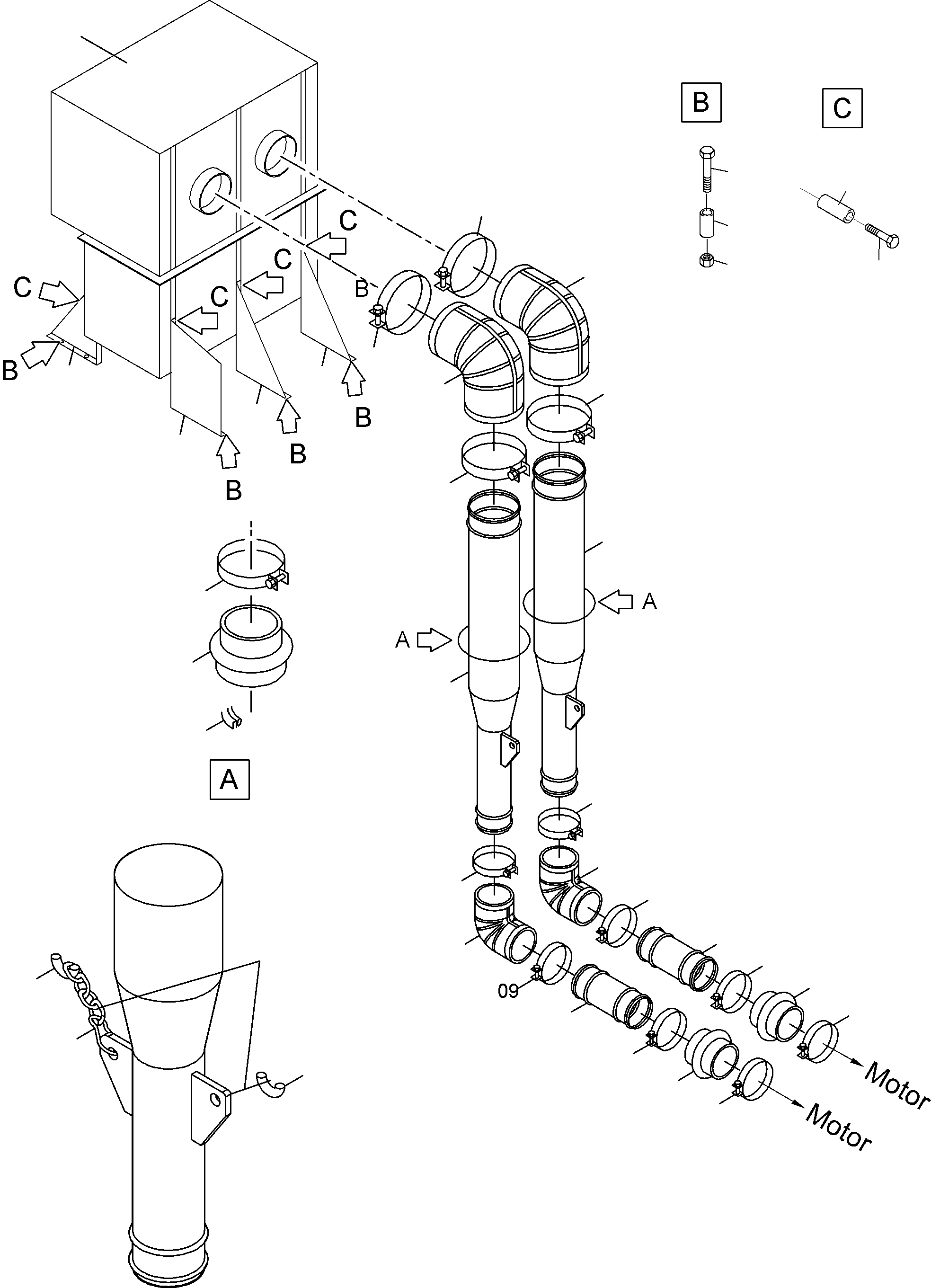 B
C
C
C
C
C
B
B
B
B
B
B
A
A
A
09
Motor
Motor