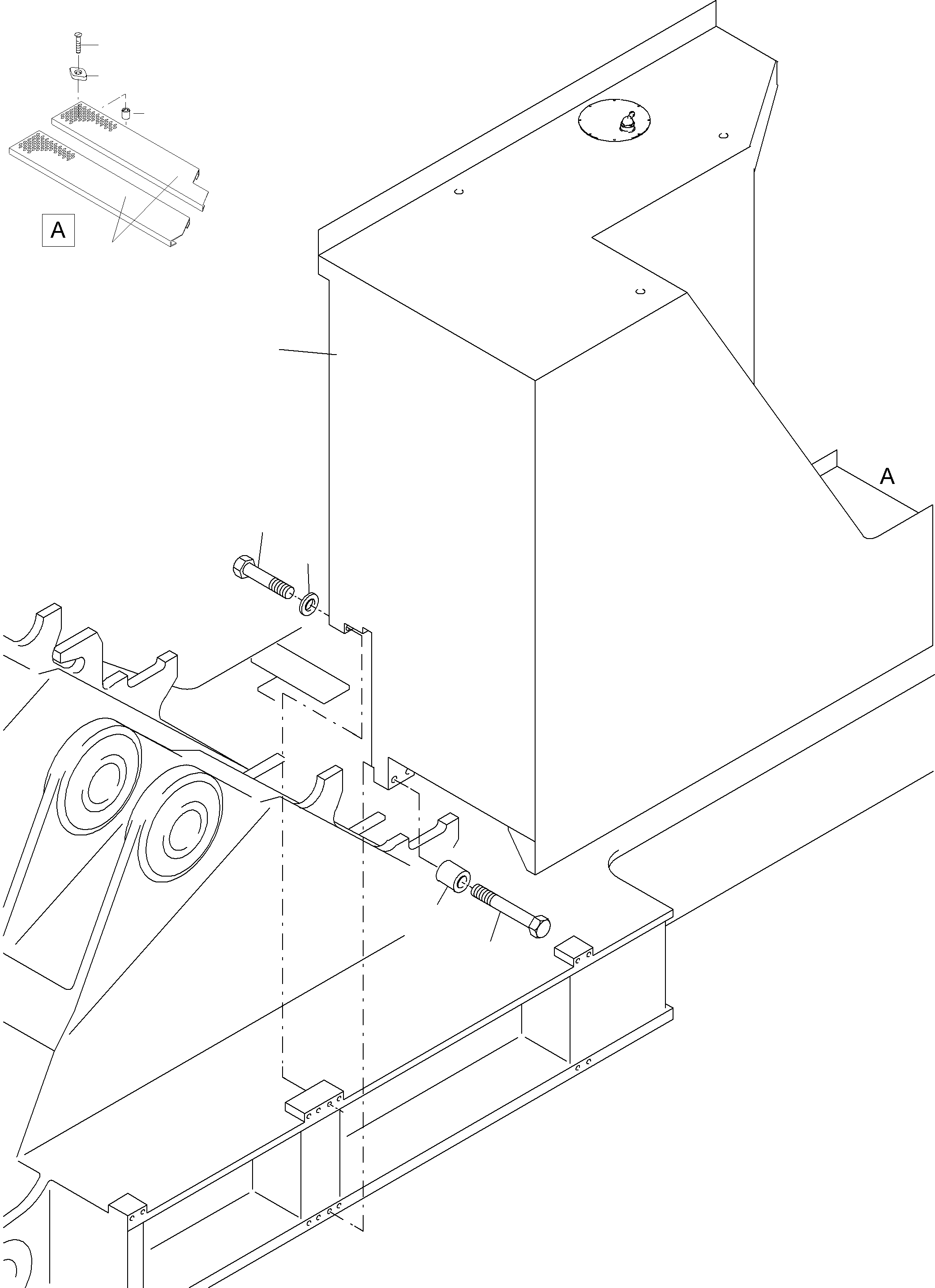 A

A