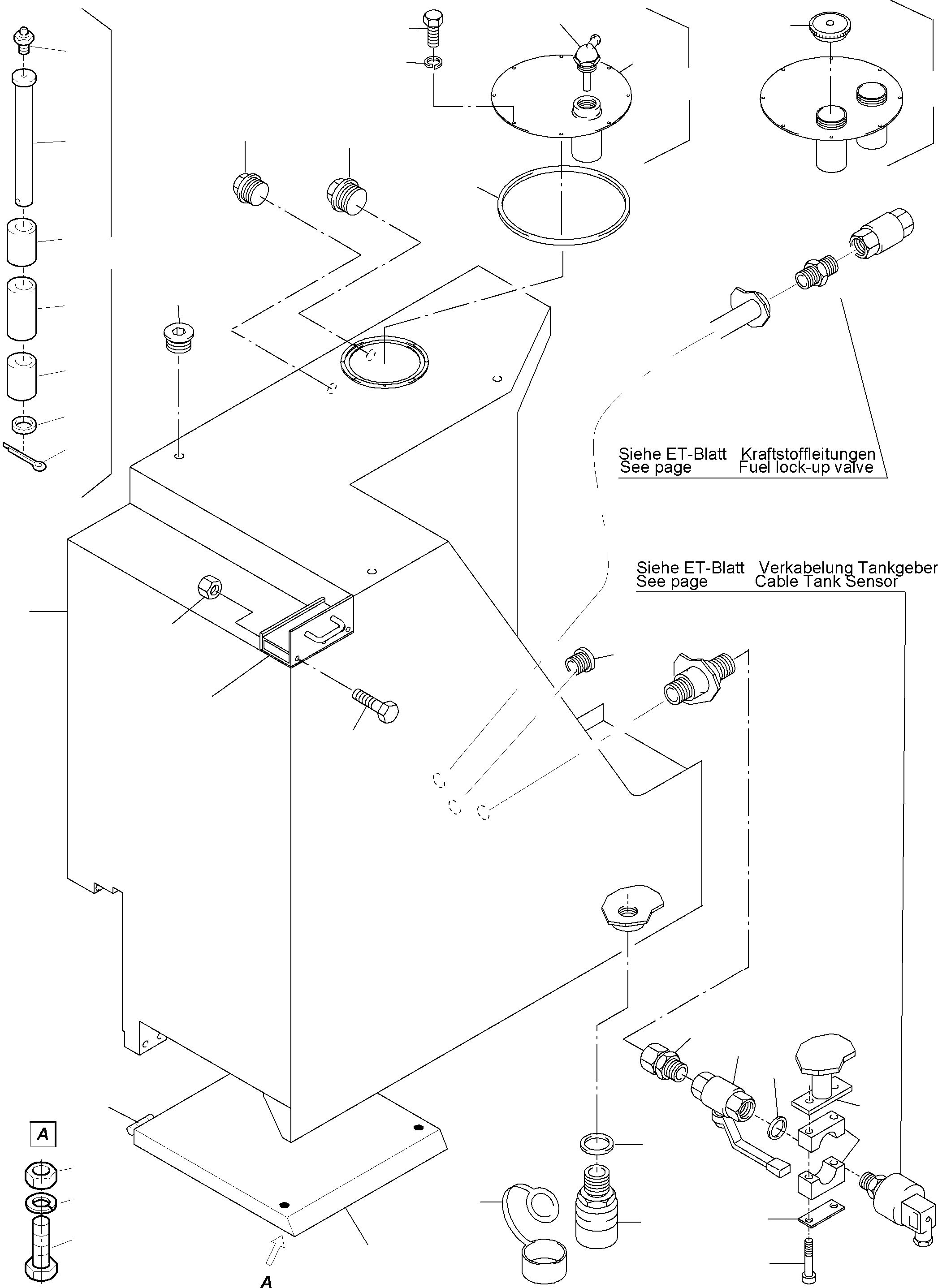 Siehe ET-Blatt Kraftstoffleitungen
See page Fuel lock-up valve

Siehe ET-Blatt Verkabelung Tankgeber
See page Cable Tank Sensor

A

A