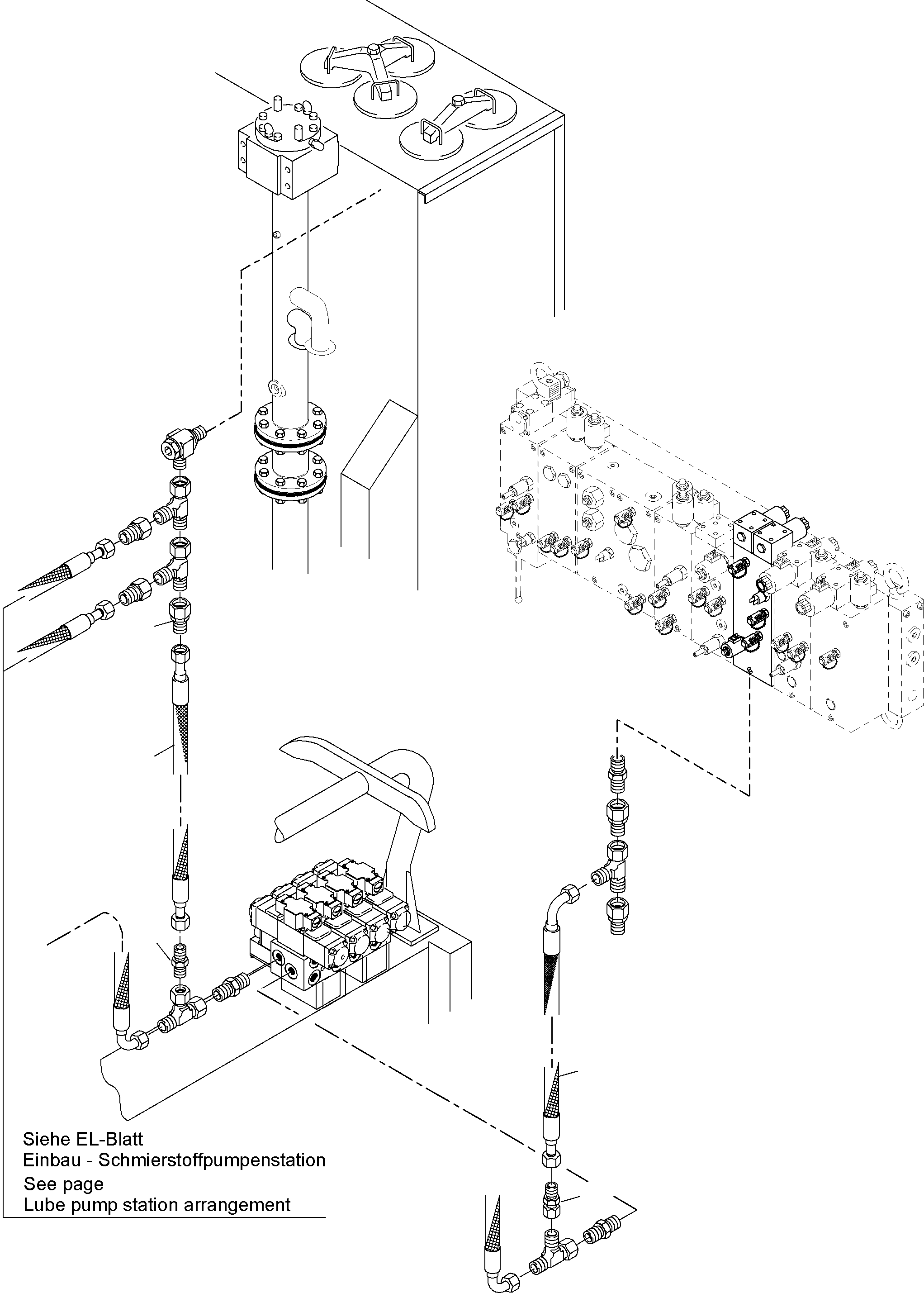 Siehe EL-Blatt
Einbau - Schmierstoffpumpenstation
See page
Lube pump station arrangement