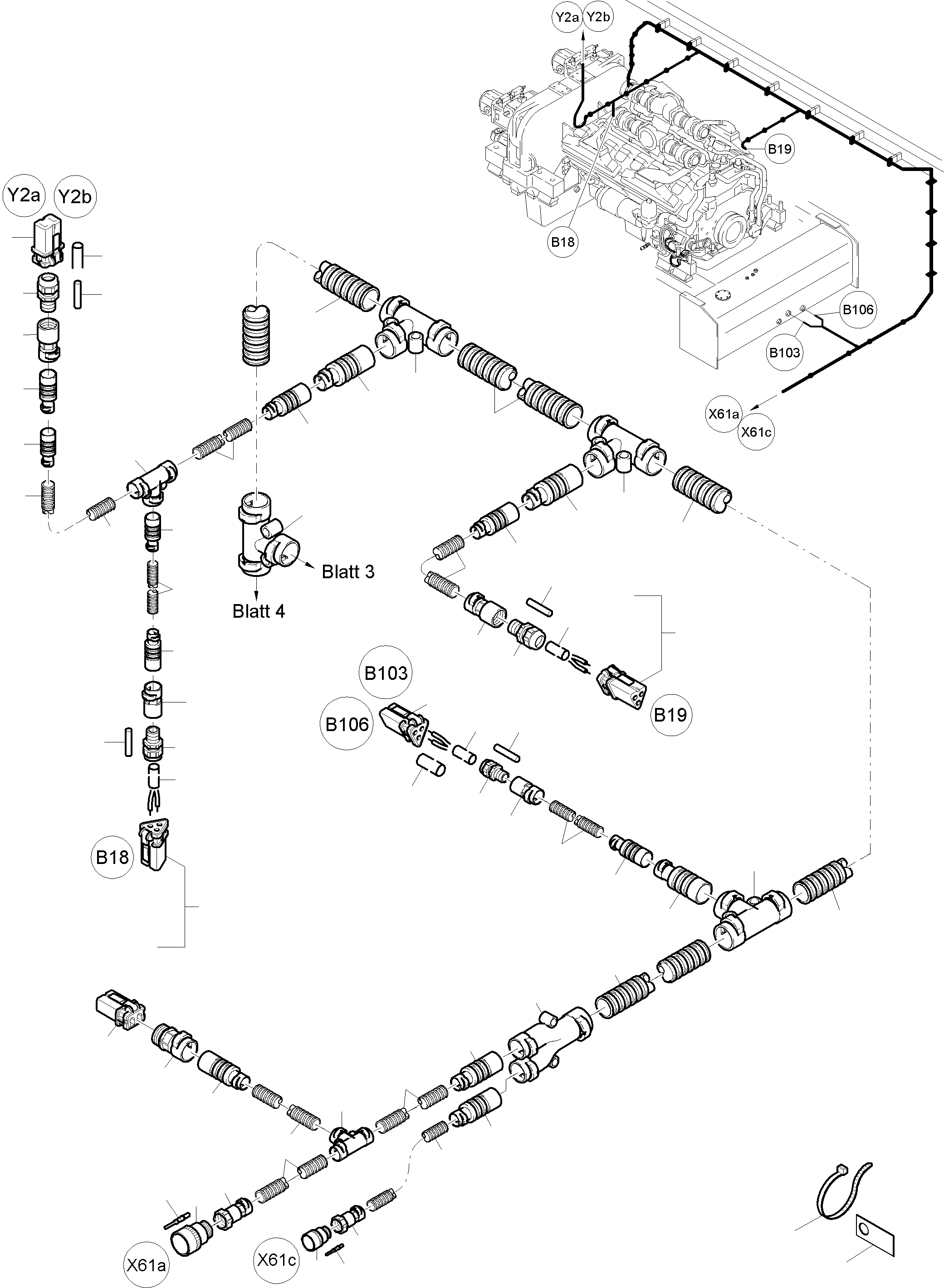 Y2a Y2b

B19

B18

B106

B103

X61a

X61c

Y2a Y2b

Blatt 3

Blatt 4

B103

B106

B19

B18

X61a

X61c