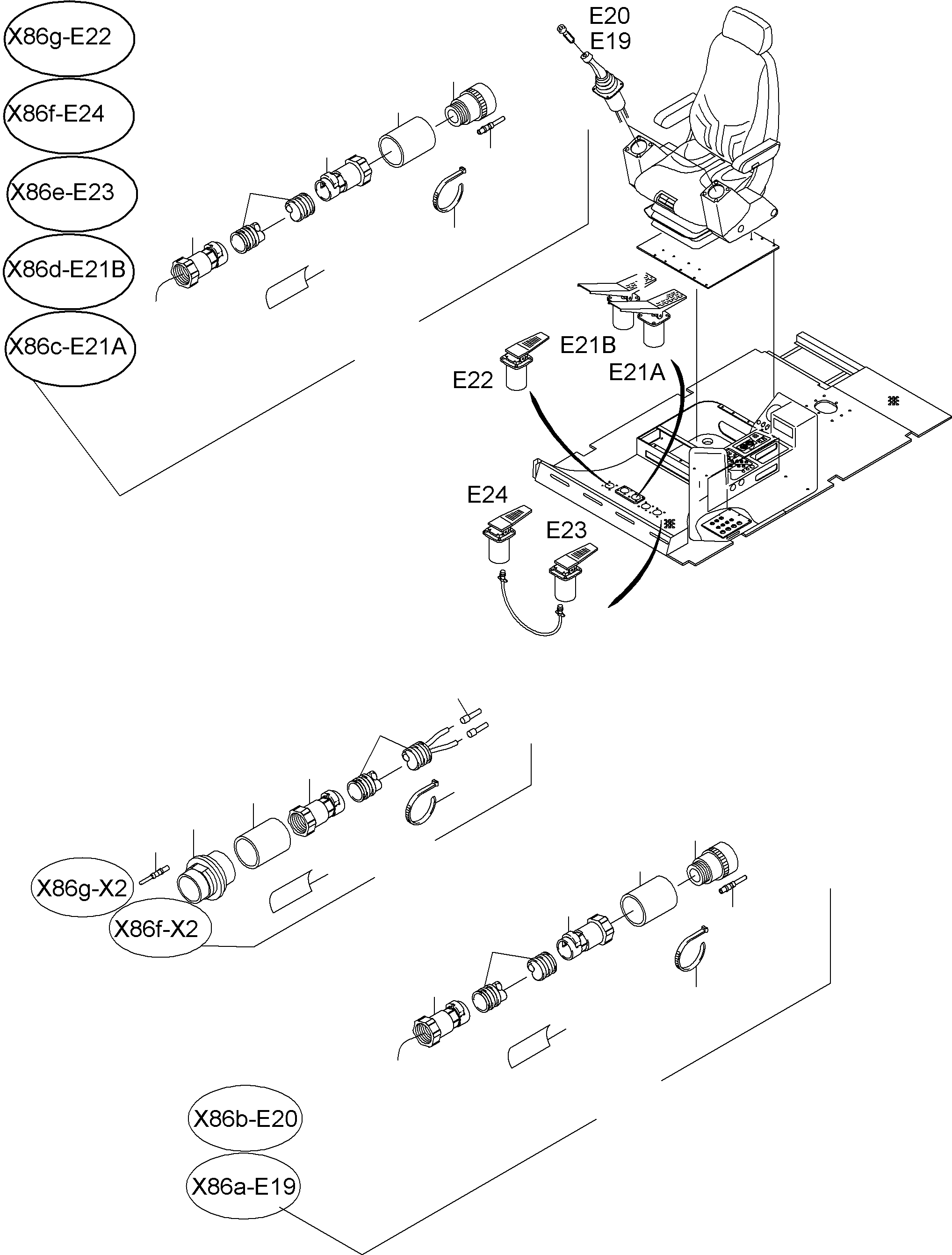 X86g-E22
X86f-E24
X86e-E23
X86d-E21B
X86c-E21A

E20
E19

E21B
E21A
E22
E24
E23

X86g-X2
X86f-X2

X86b-E20
X86a-E19