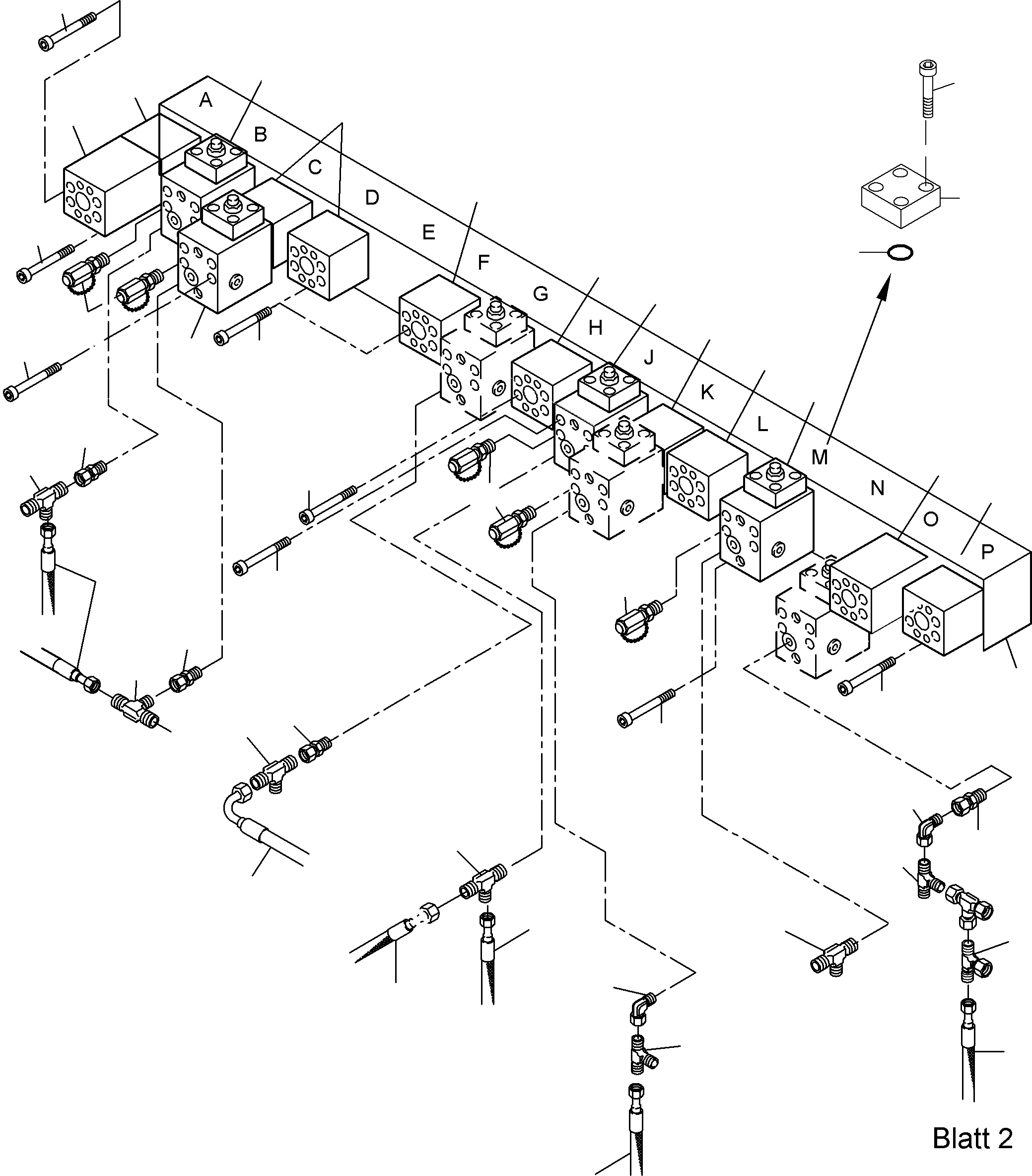 A
B
C
D
E
F
G
H
J
K
L
M
N
O
P

Blatt 2