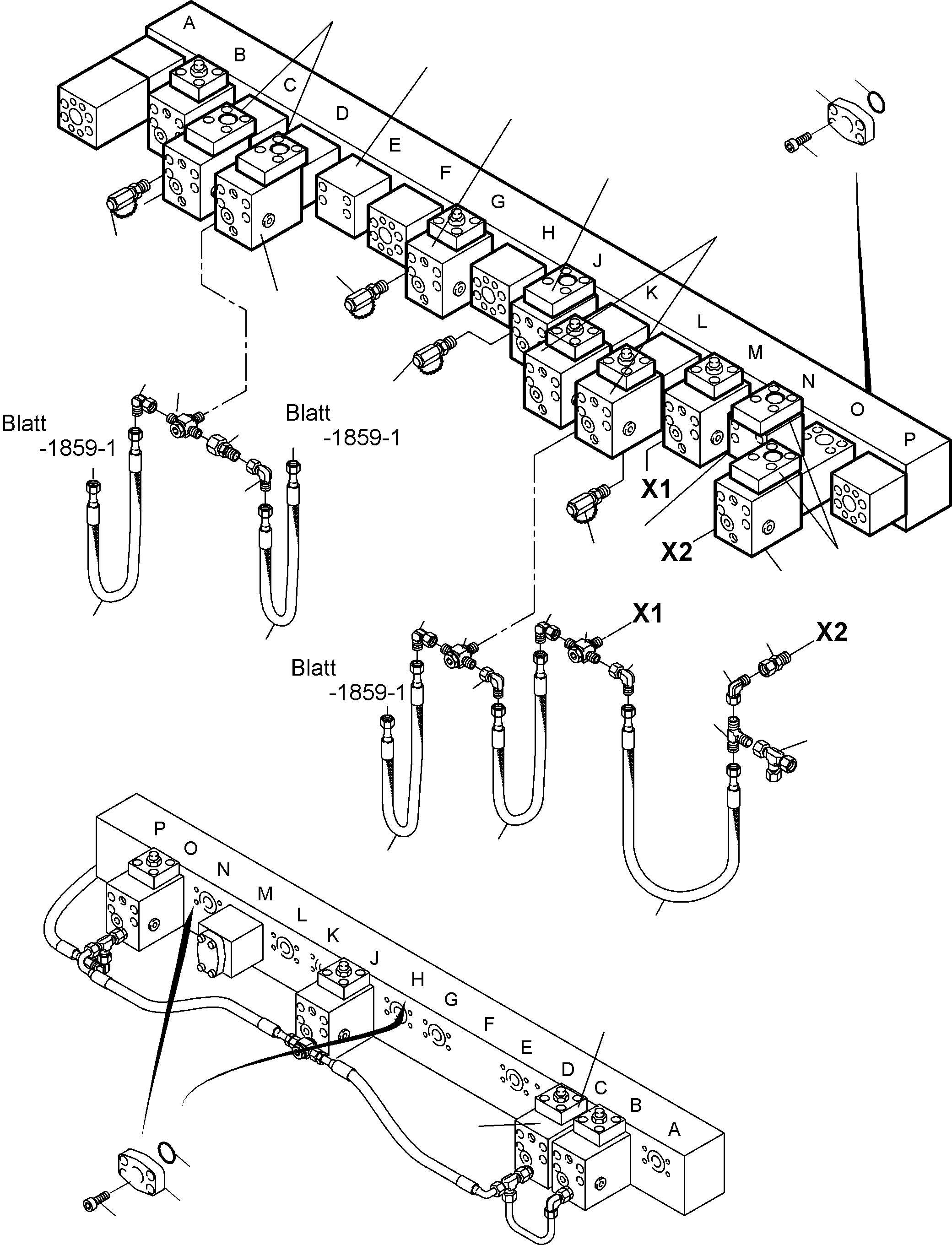 A
B
C
D
E
F
G
H
J
K
L
M
N
O
P
Blatt
-1859-1
Blatt
-1859-1
X1
X2
X1
X2
Blatt
-1859-1
P
O
N
M
L
K
J
H
G
F
E
D
C
B
A