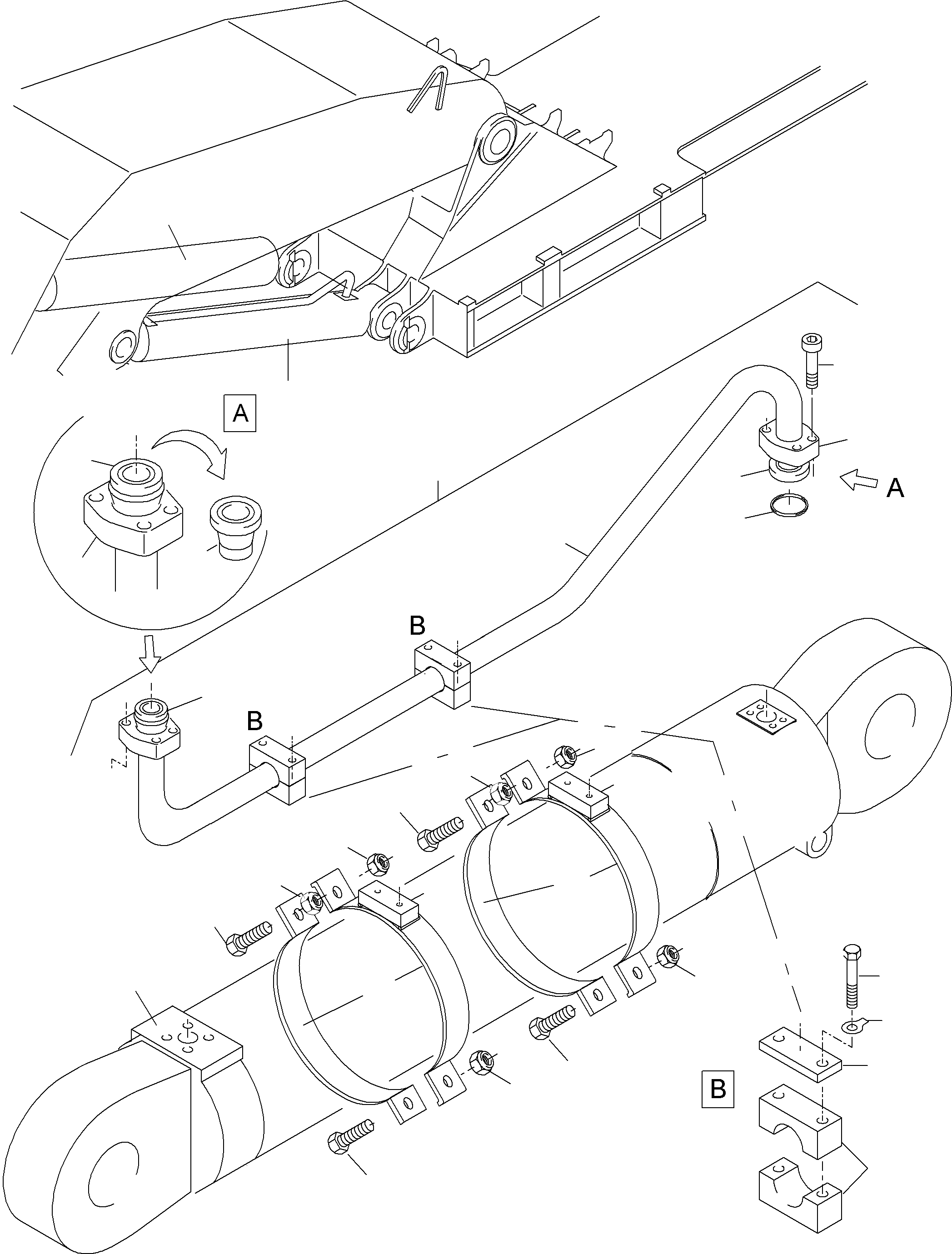 A
A
B
B
B