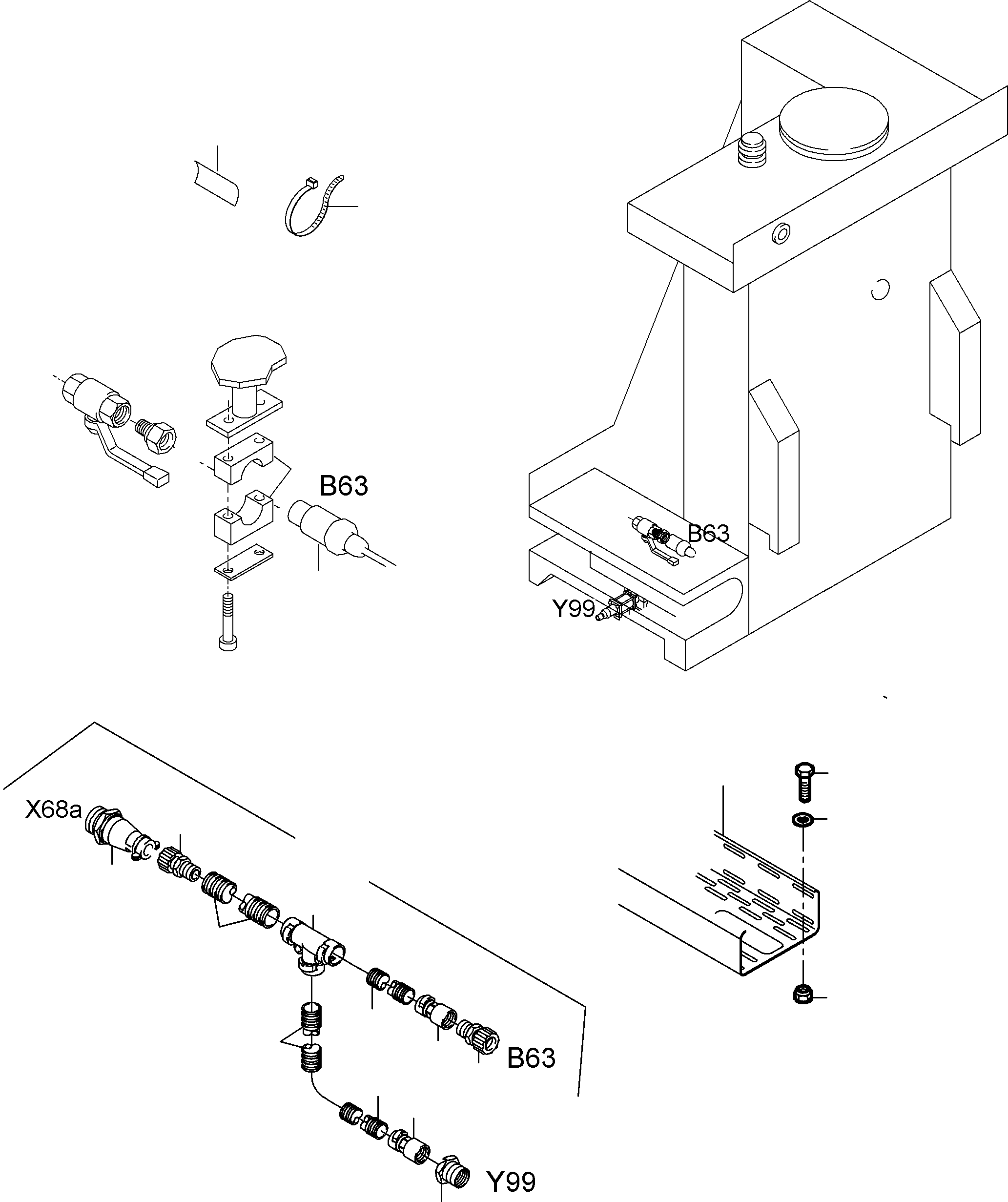 B63

B63

Y99

X68a

B63

Y99