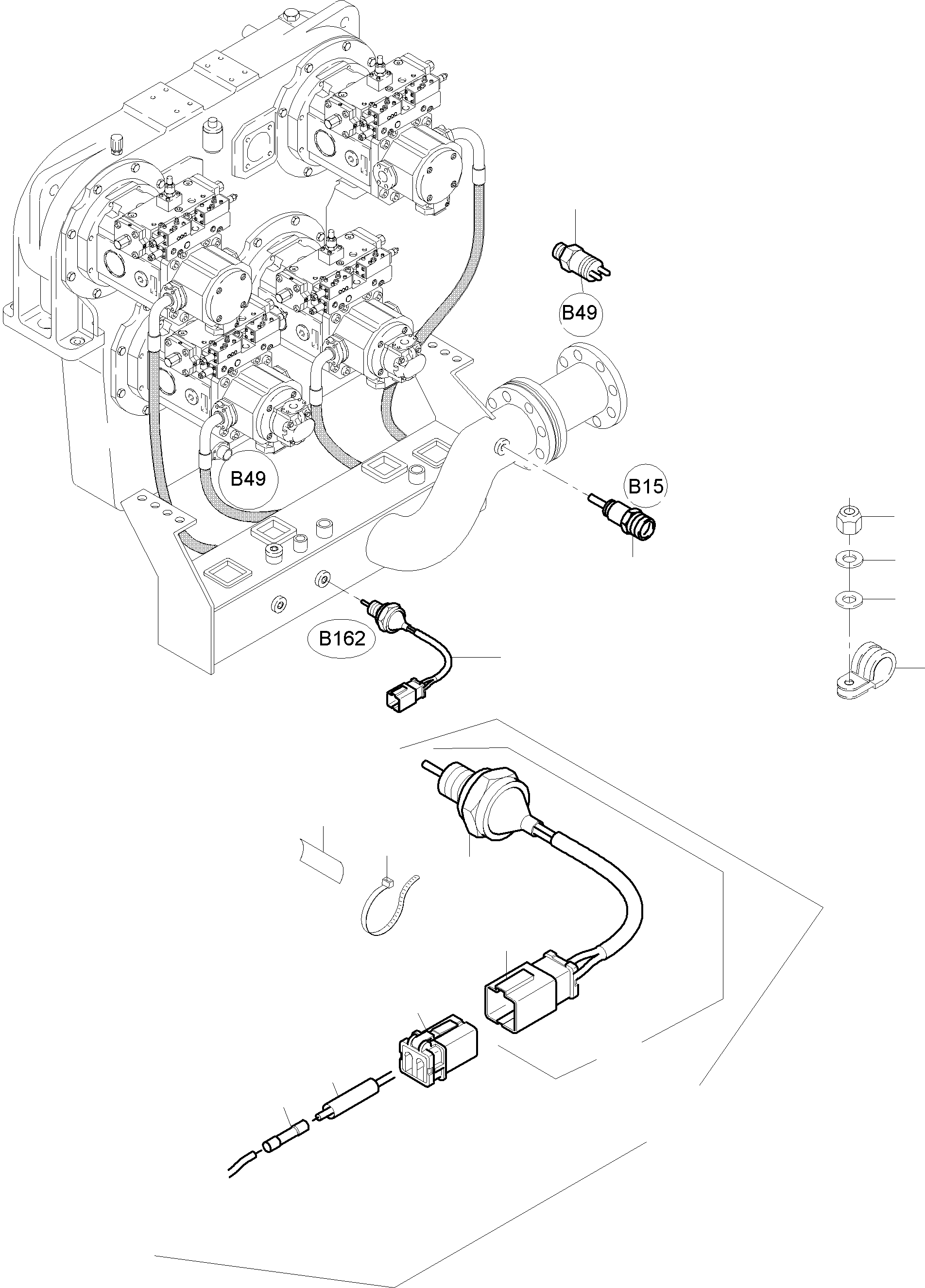 B49

B49

B15

B162