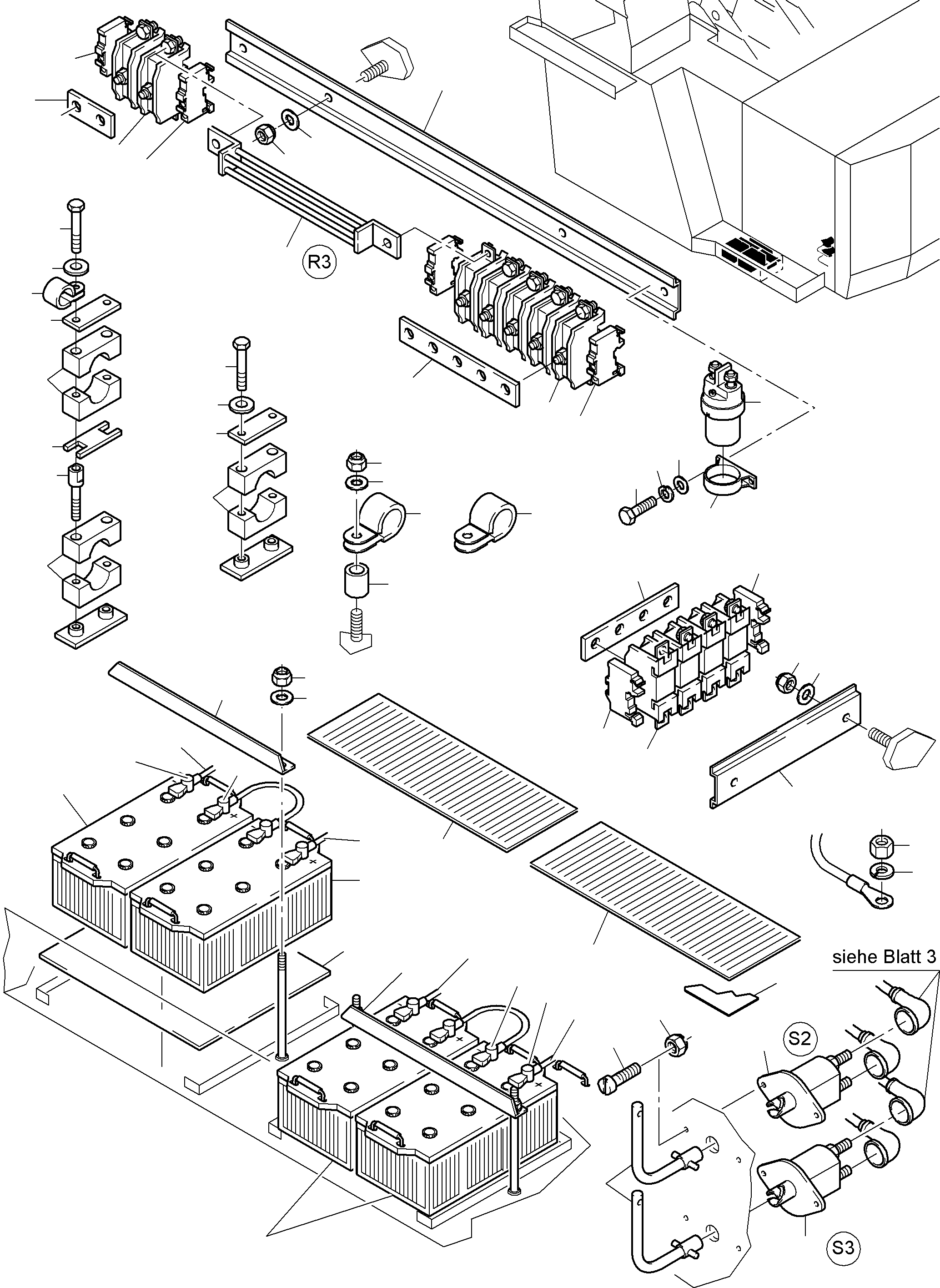 R3

siehe Blatt 3

S2

S3