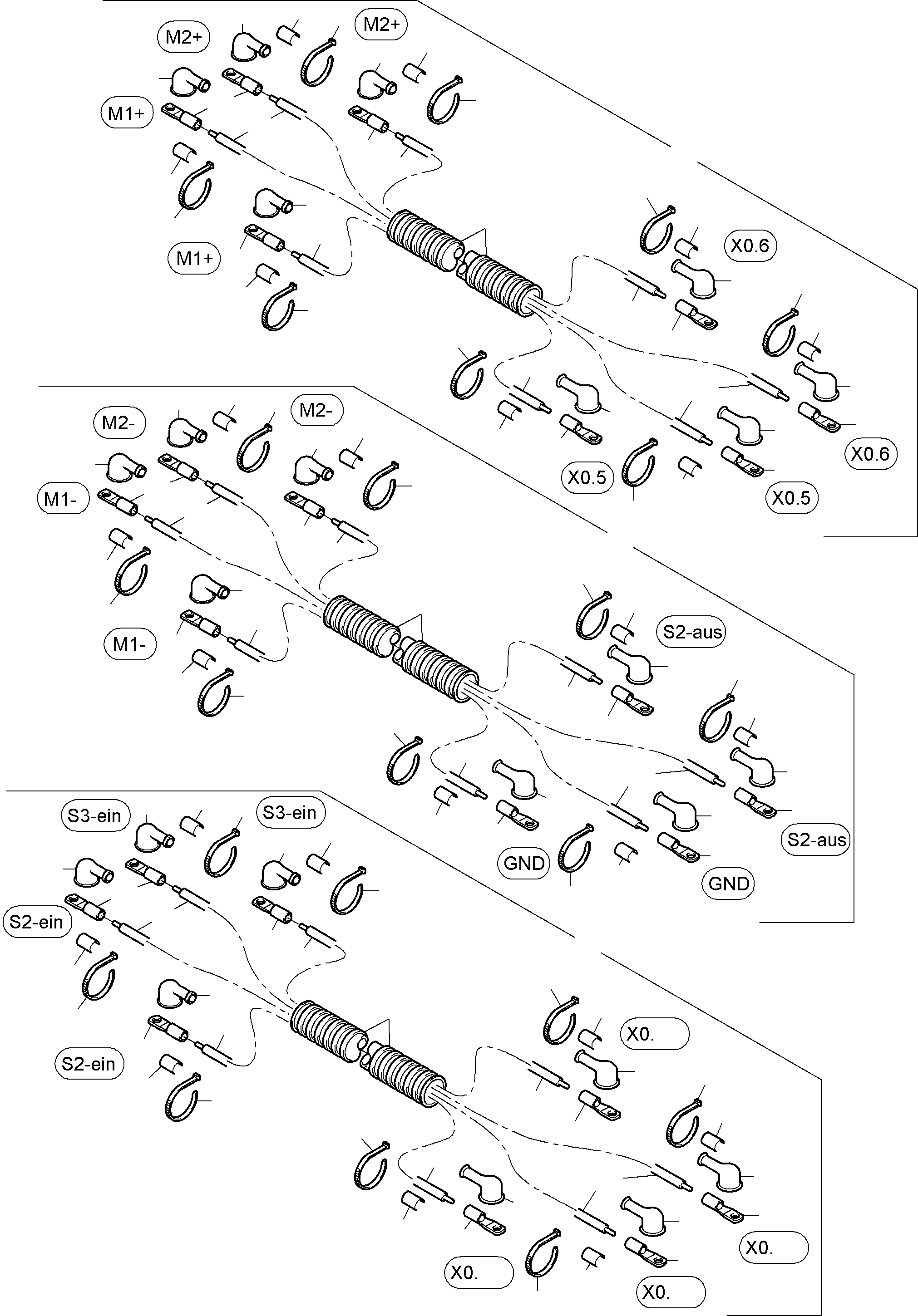 M2+
M2+
M1+
M1+
X0.6
X0.6
X0.5
X0.5
M2-
M2-
M1-
M1-
S2-aus
S2-aus
GND
GND
S3-ein
S3-ein
S2-ein
S2-ein
X0.
X0.
X0.
X0.