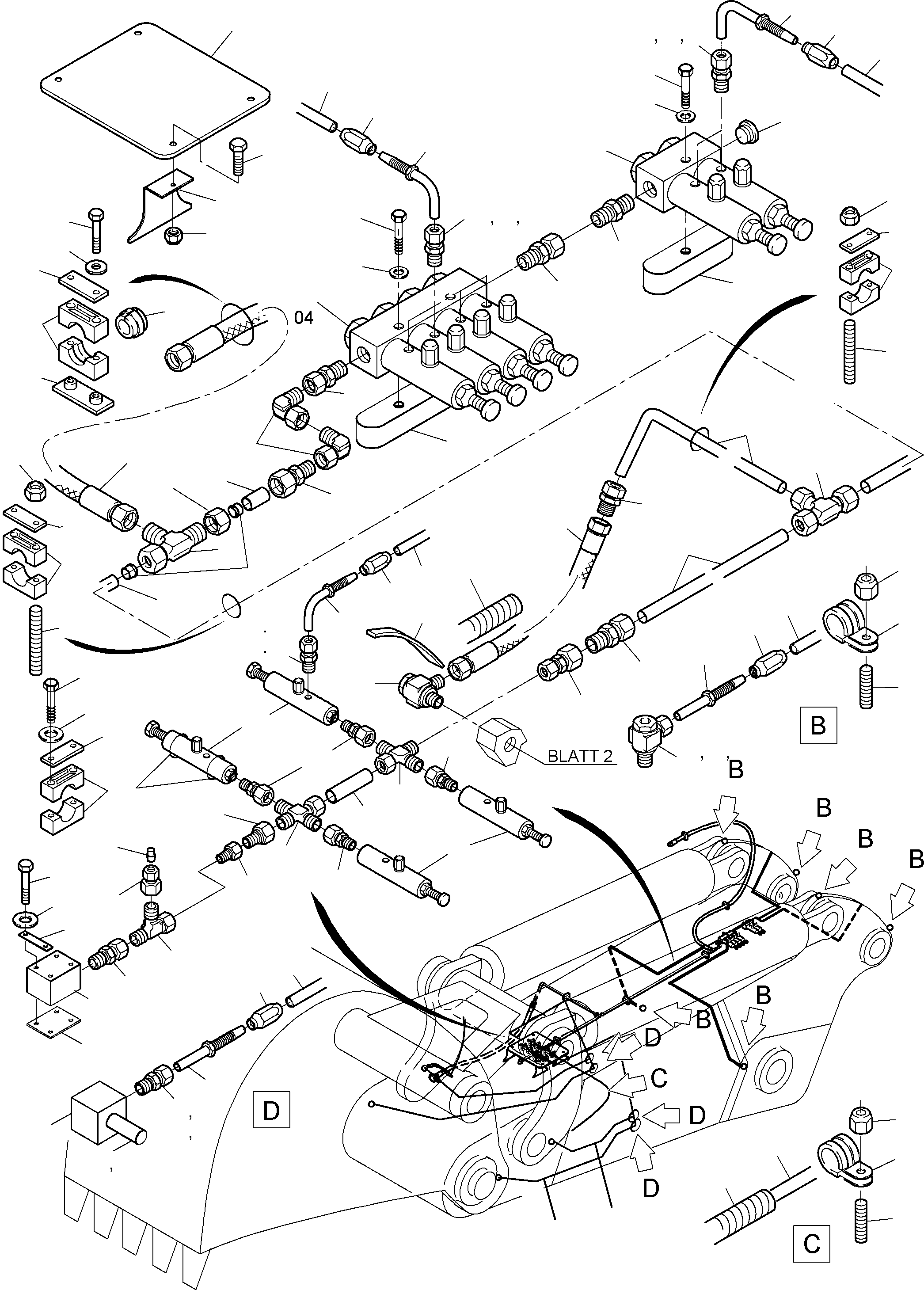 04

BLATT 2

B

B

B

B

B

B

B

D

C

D

D

D

C