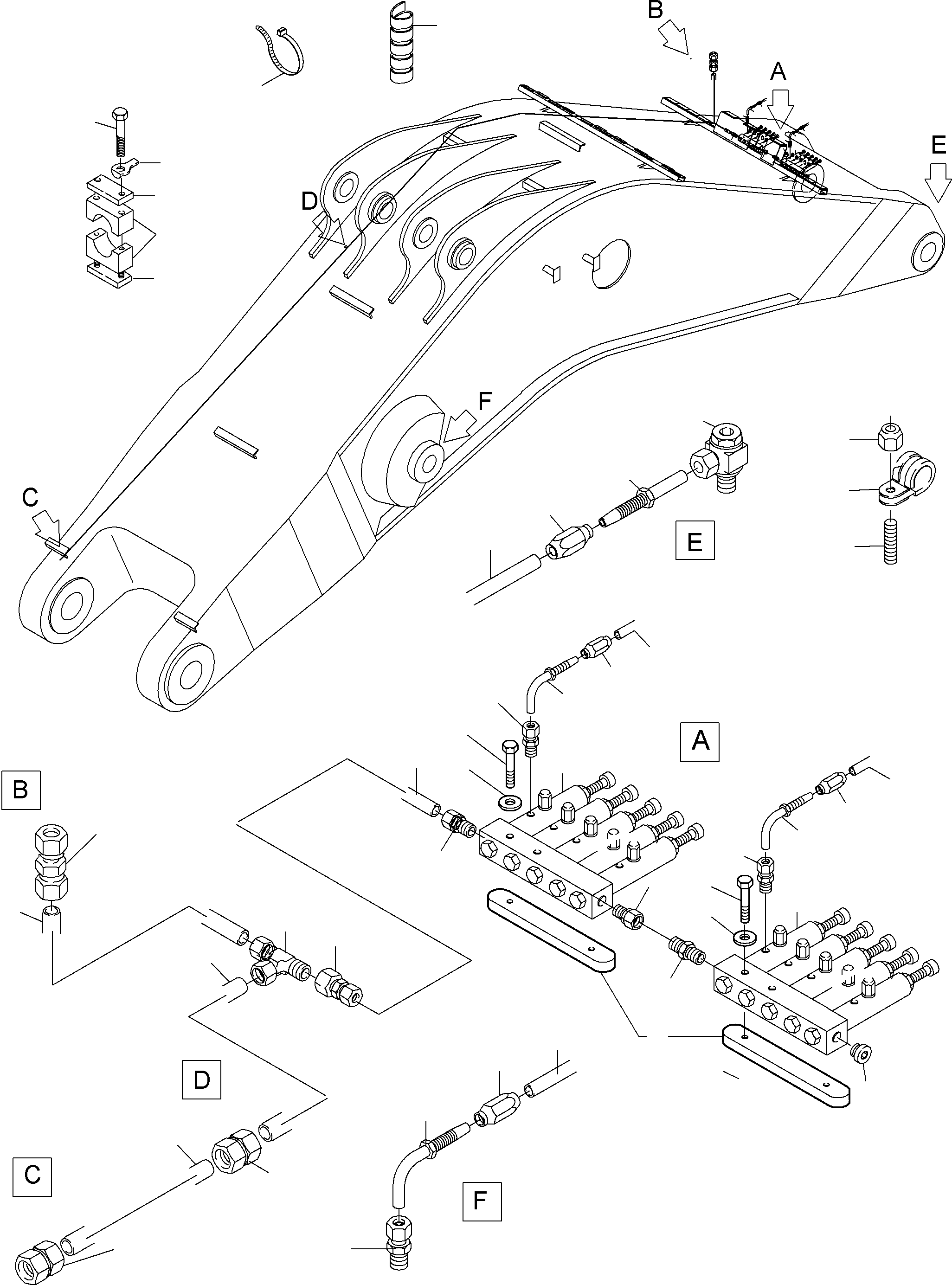 B
A
E
D
F
C
E
A
B
D
C
F