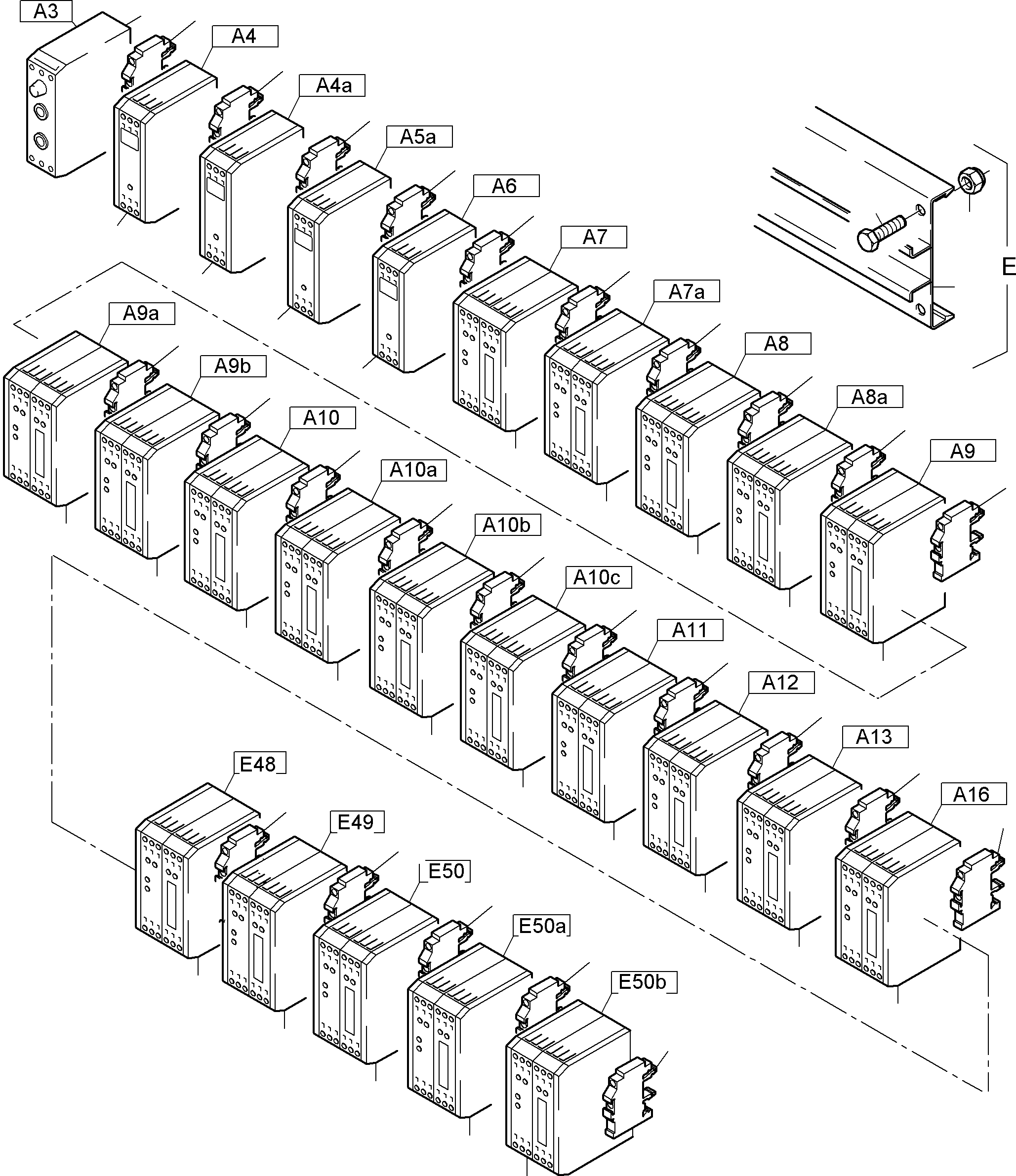 A3
A4
A4a
A5a
A6
A7
A7a
A8
A8a
A9
E
A9a
A9b
A10
A10a
A10b
A10c
A11
A12
A13
A16
E48
E49
E50
E50a
E50b