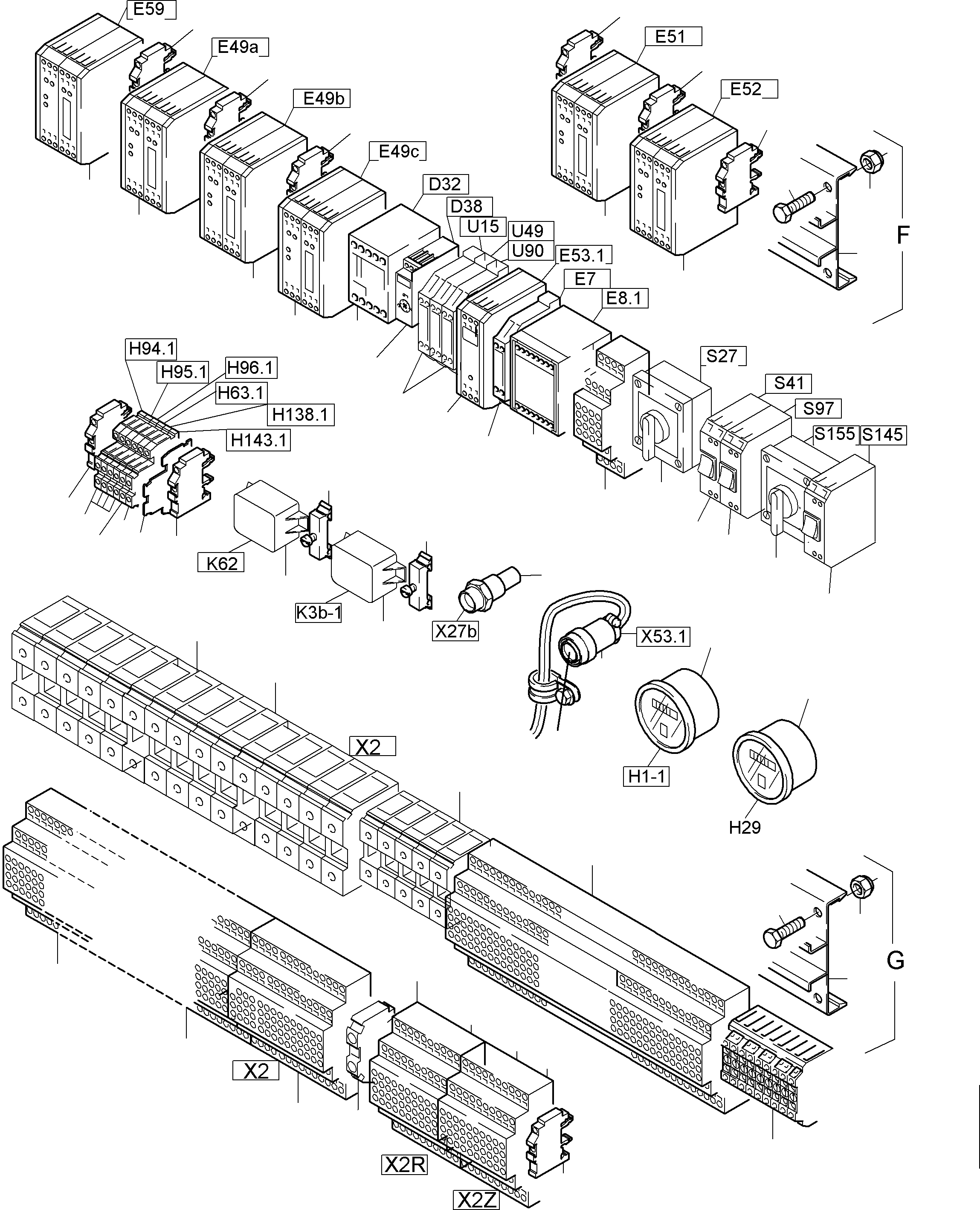 E59
E49a
E49b
E49c
D32
D38
U15
U49
U90
E53.1
E7
E8.1
E51
E52
F
H94.1
H95.1
H96.1
H63.1
H138.1
H143.1
S27
S41
S97
S155
S145
K62
K3b-1
X27b
X53.1
H1-1
H29
X2
G
X2
X2R
X2Z