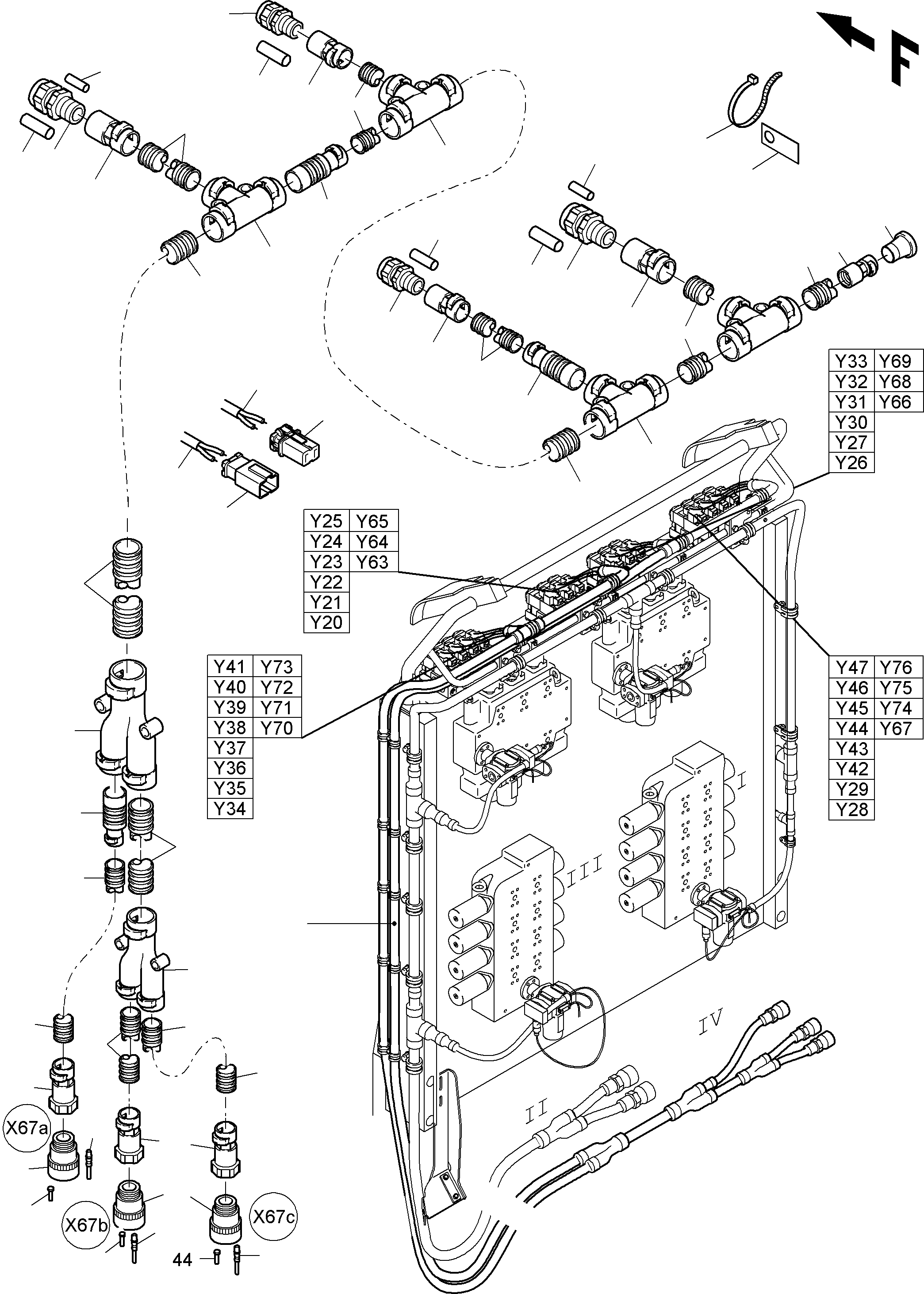 F

| Y33 | Y69 |
|---|---|
| Y32 | Y68 |
| Y31 | Y66 |
| Y30 | |
| Y27 | |
| Y26 | |

| Y25 | Y65 |
|---|---|
| Y24 | Y64 |
| Y23 | Y63 |
| Y22 | |
| Y21 | |
| Y20 | |

| Y41 | Y73 |
|---|---|
| Y40 | Y72 |
| Y39 | Y71 |
| Y38 | Y70 |
| Y37 | |
| Y36 | |
| Y35 | |
| Y34 | |

| Y47 | Y76 |
|---|---|
| Y46 | Y75 |
| Y45 | Y74 |
| Y44 | Y67 |
| Y43 | |
| Y42 | |
| Y29 | |
| Y28 | |

I

III

IV

II

X67a

X67b

X67c

44