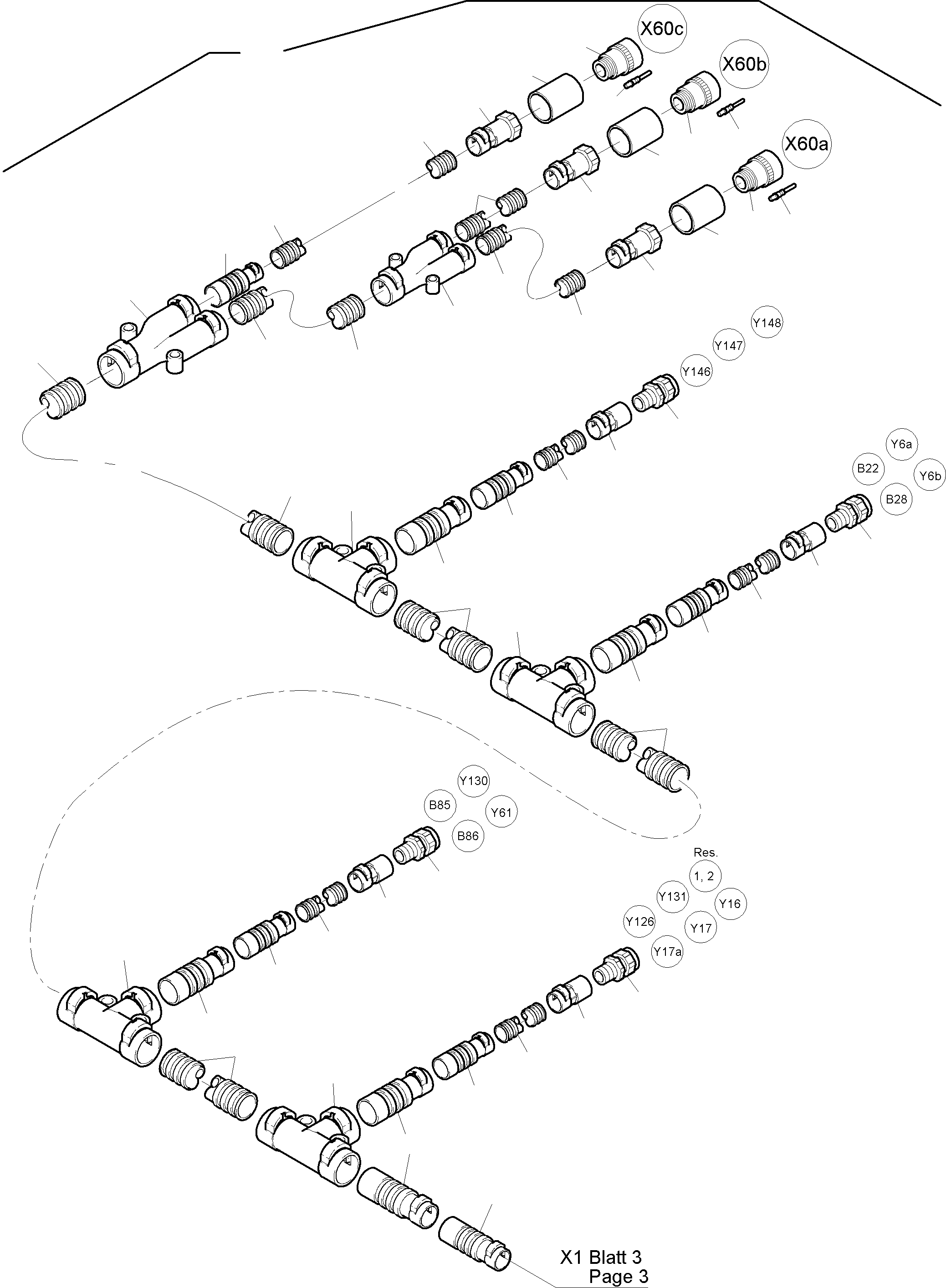 X60c

X60b

X60a

Y148

Y147

Y146

Y6a

B22

Y6b

B28

Y130

B85

Y61

B86

Res.

1, 2

Y131

Y16

Y126

Y17

Y17a

X1 Blatt 3
Page 3