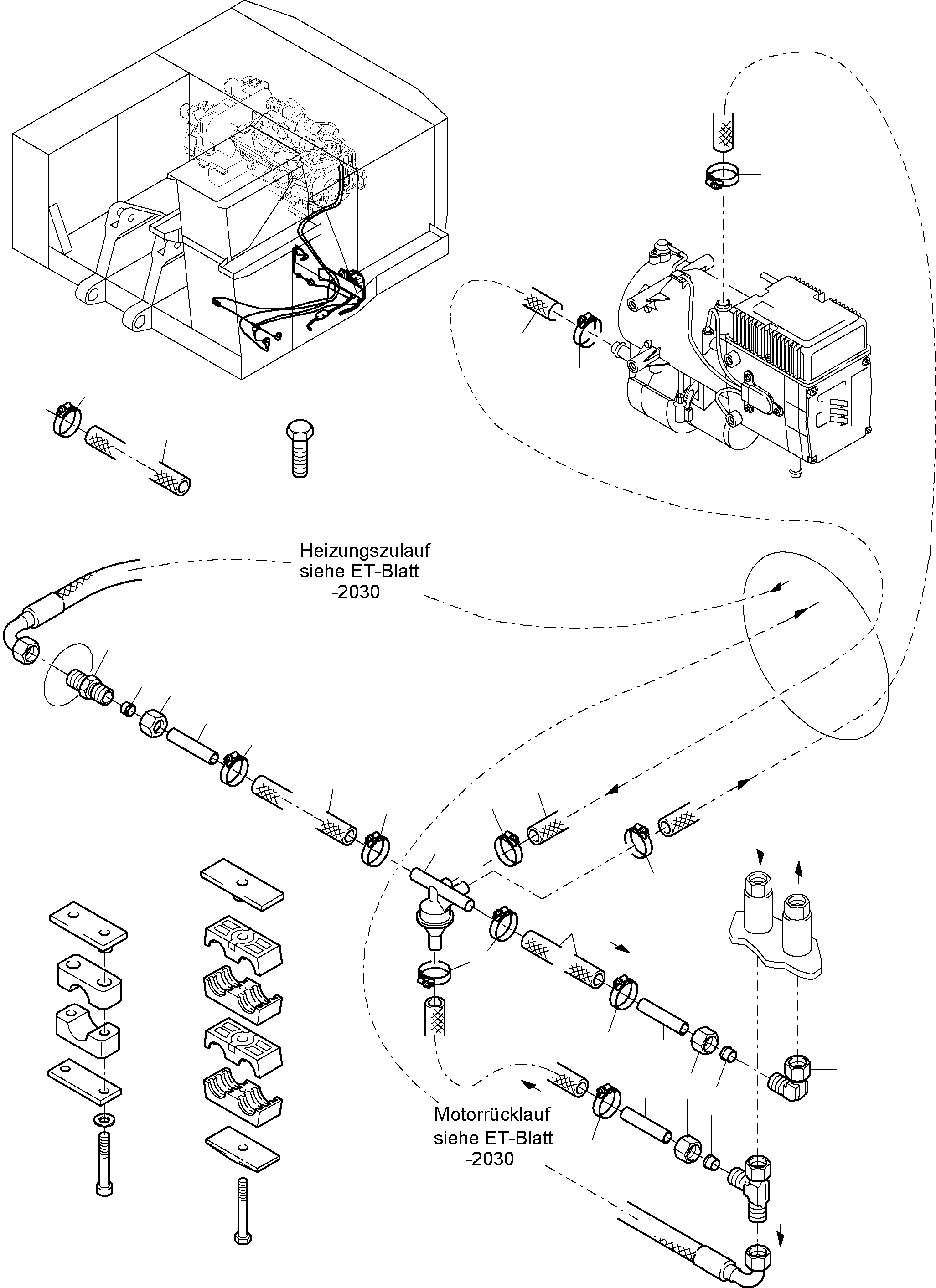 Heizungszulauf
siehe ET-Blatt
-2030

Motorrücklauf
siehe ET-Blatt
-2030