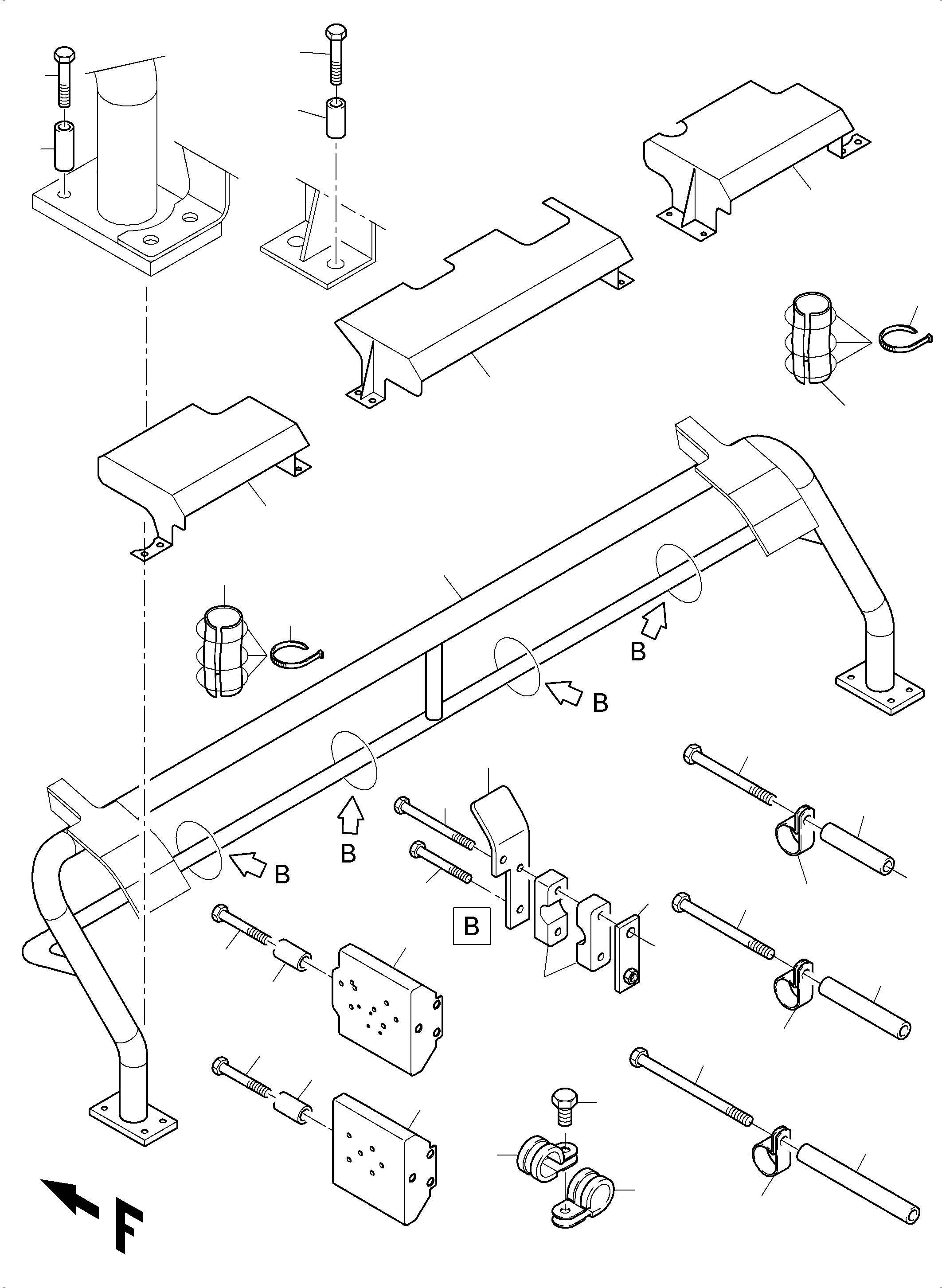 B
B
B
B
B
F