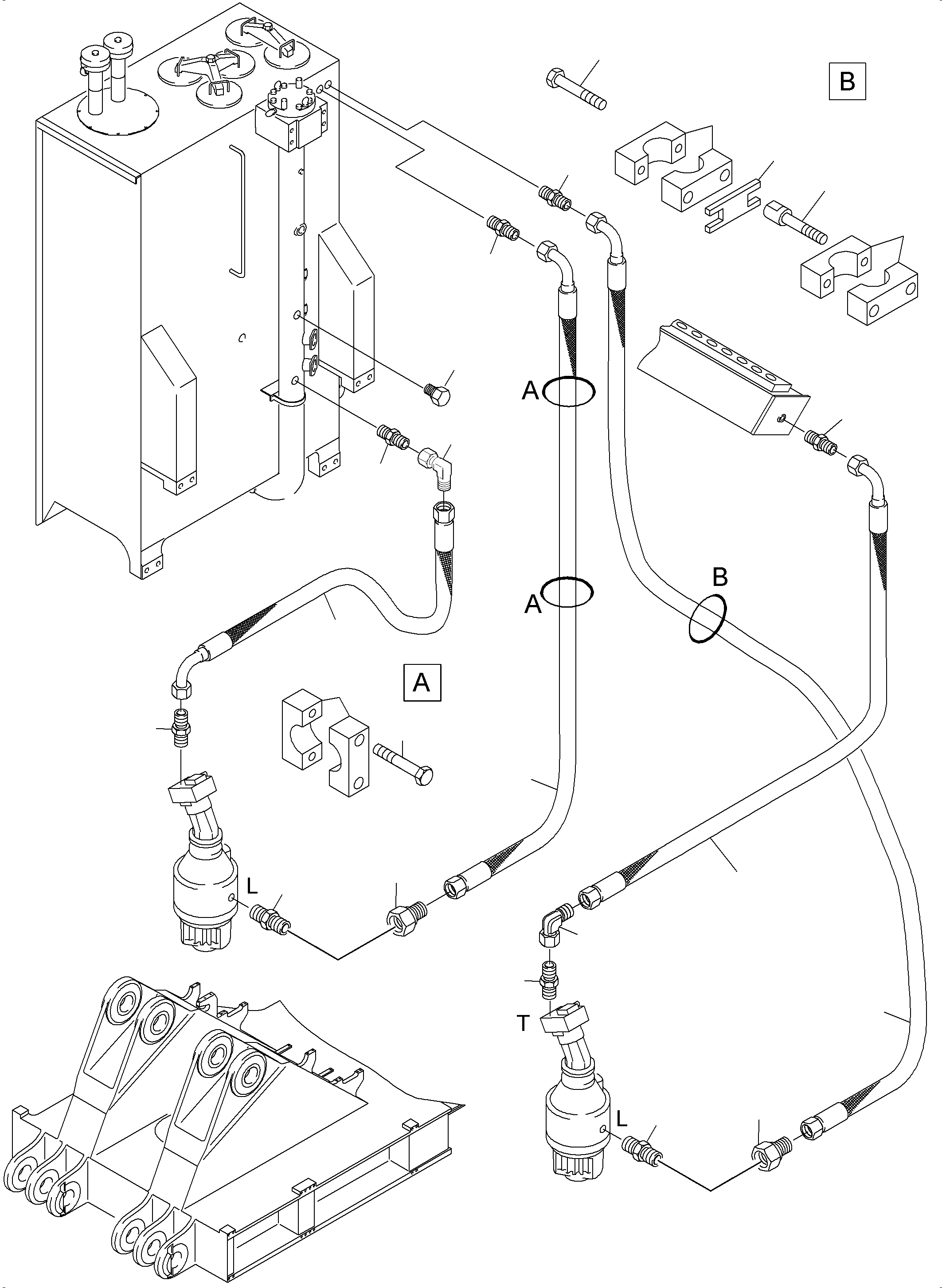 B

A

A

B

A

L

T

L