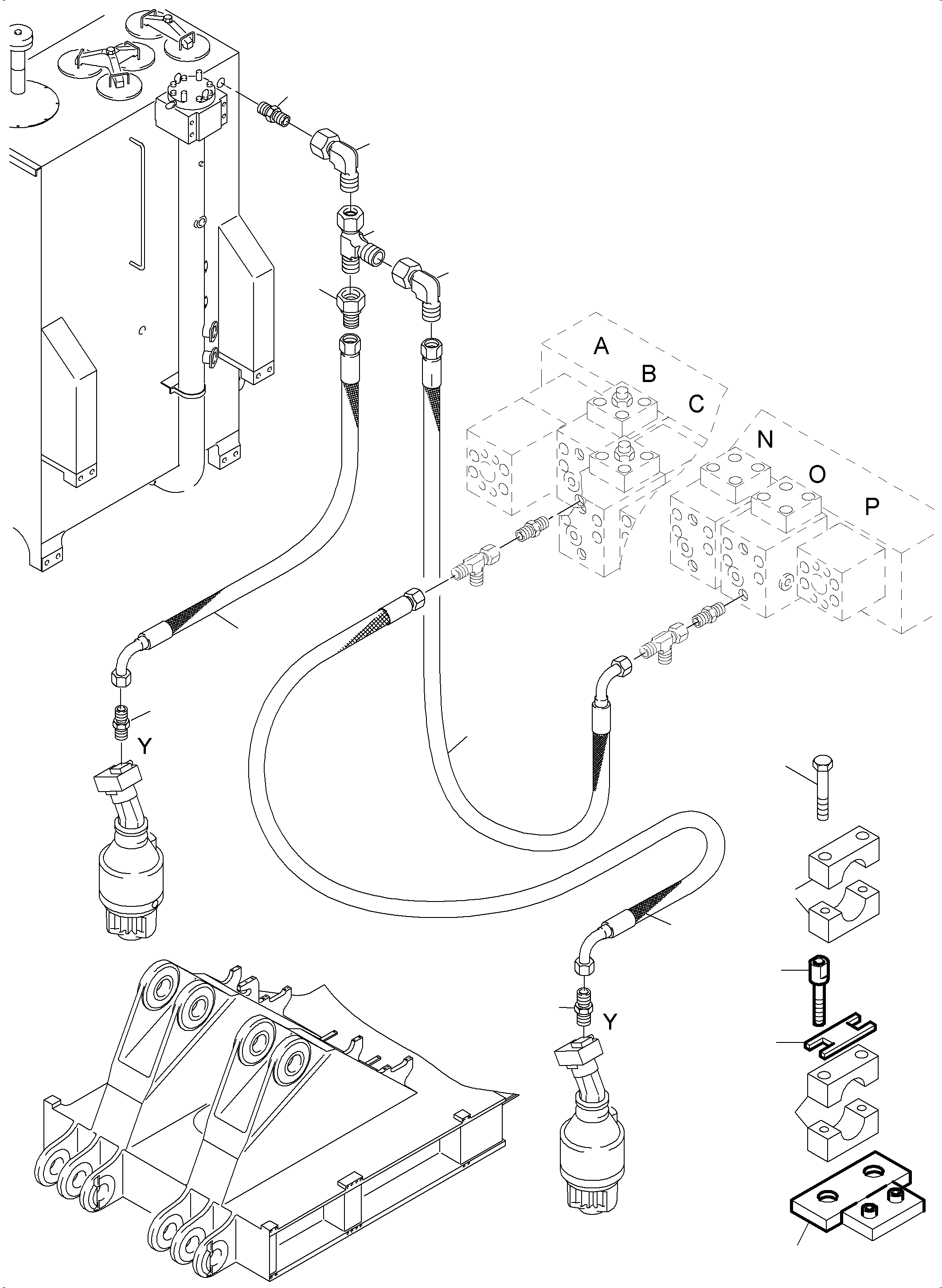 A
B
C
N
O
P
Y
Y