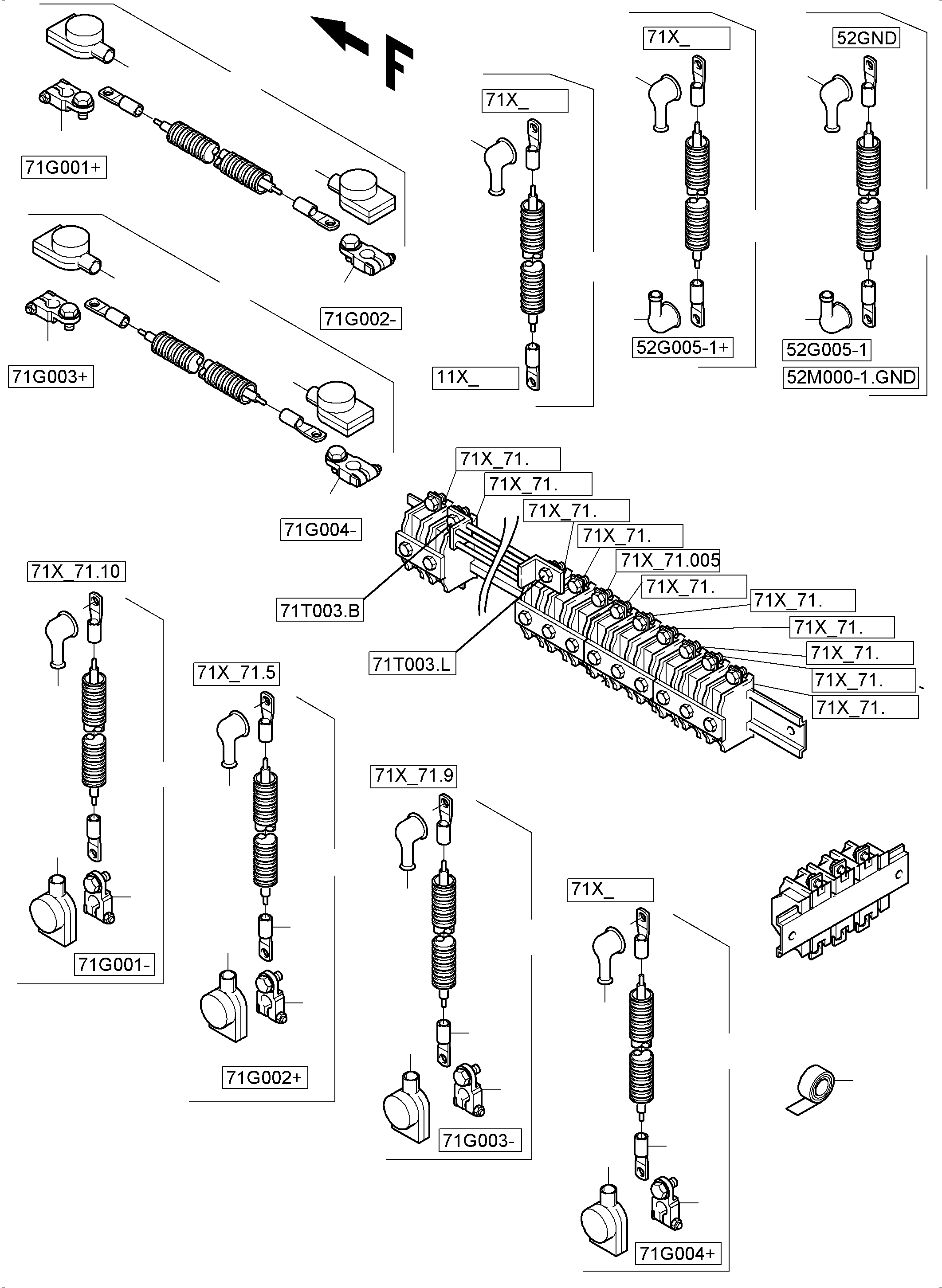 F

71G001+

71G002-

71G003+

71G004-

71X_

11X_

71X_

52G005-1+

52GND

52G005-1

52M000-1.GND

71X_71.

71X_71.

71X_71.

71X_71.

71X_71.005

71X_71.

71X_71.

71X_71.

71X_71.

71X_71.

71X_71.

71T003.B

71T003.L

71X_71.10

71G001-

71X_71.5

71G002+

71X_71.9

71G003-

71X_

71G004+