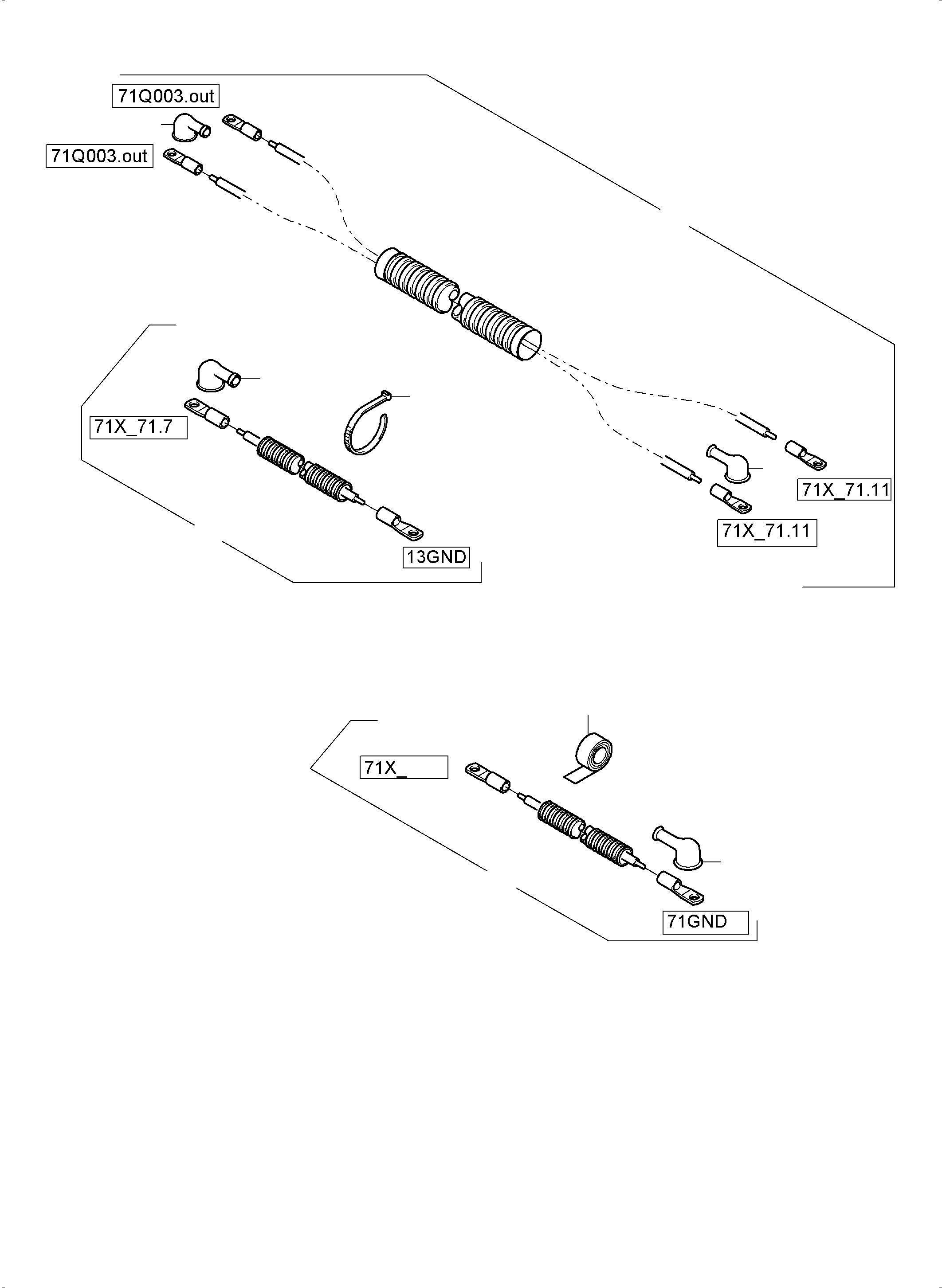 71Q003.out

71Q003.out

71X_71.7

13GND

71X_71.11

71X_71.11

71X_

71GND