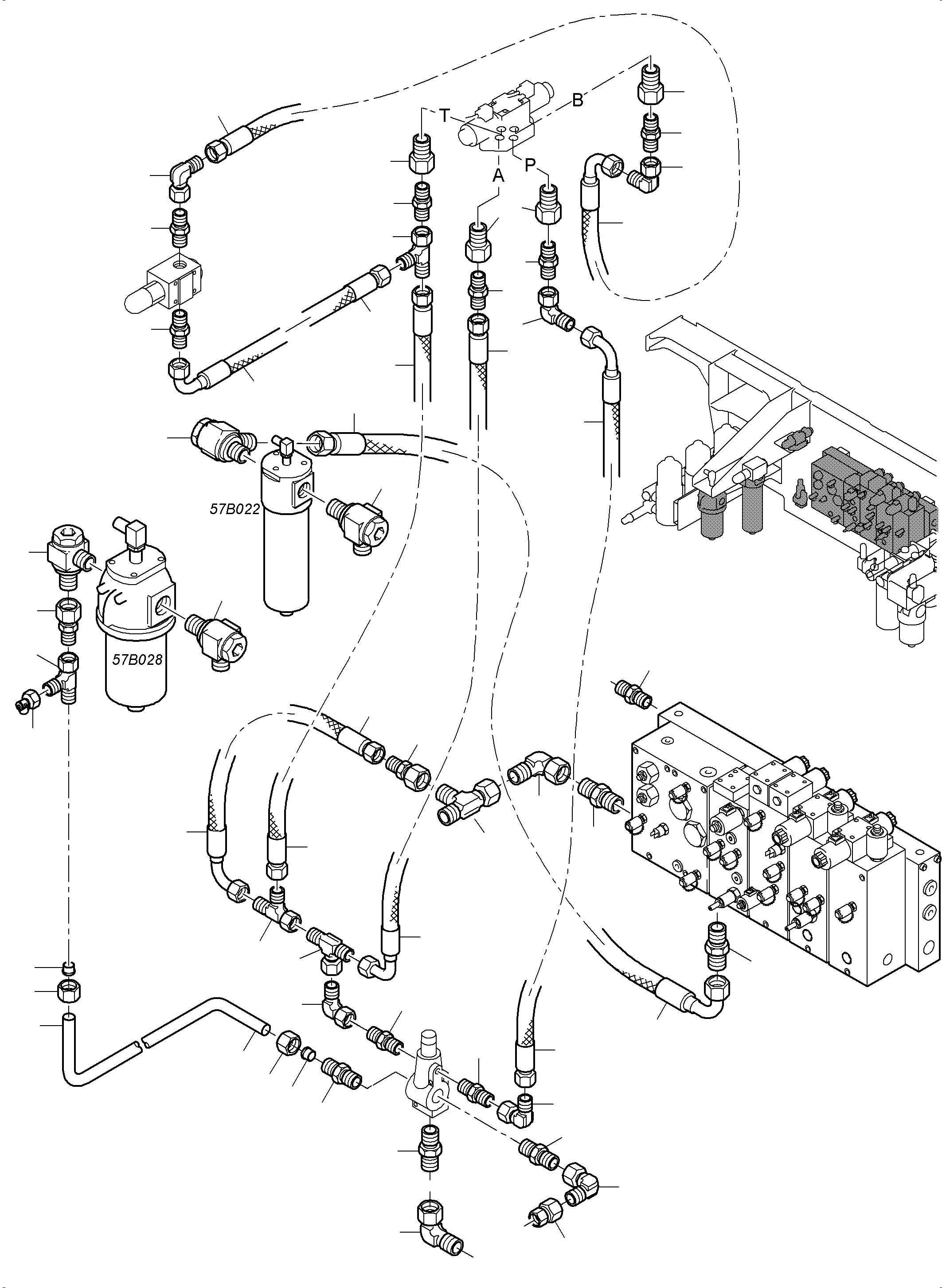 T
B
A
P
57B022
57B028