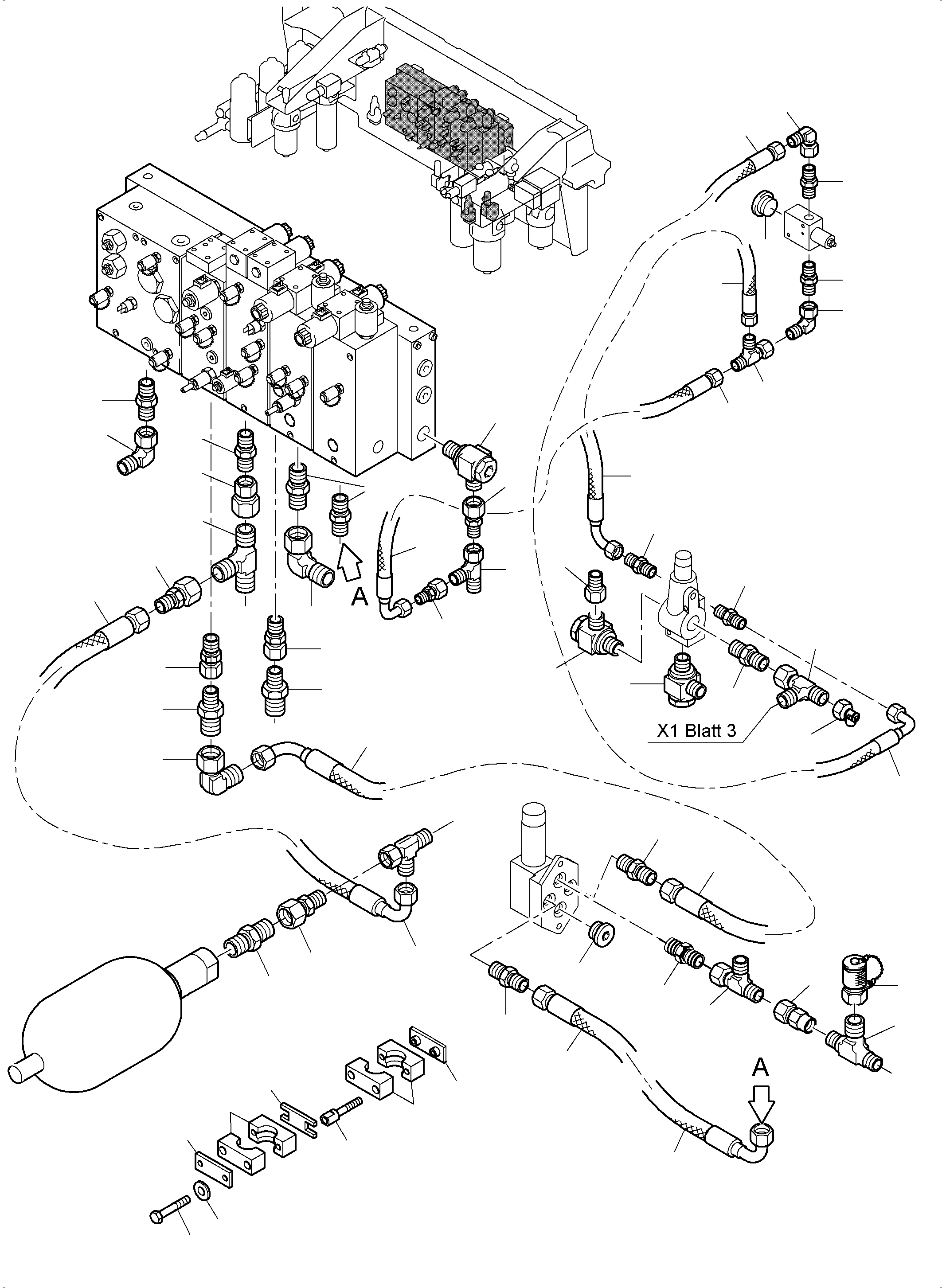 A

X1 Blatt 3

A