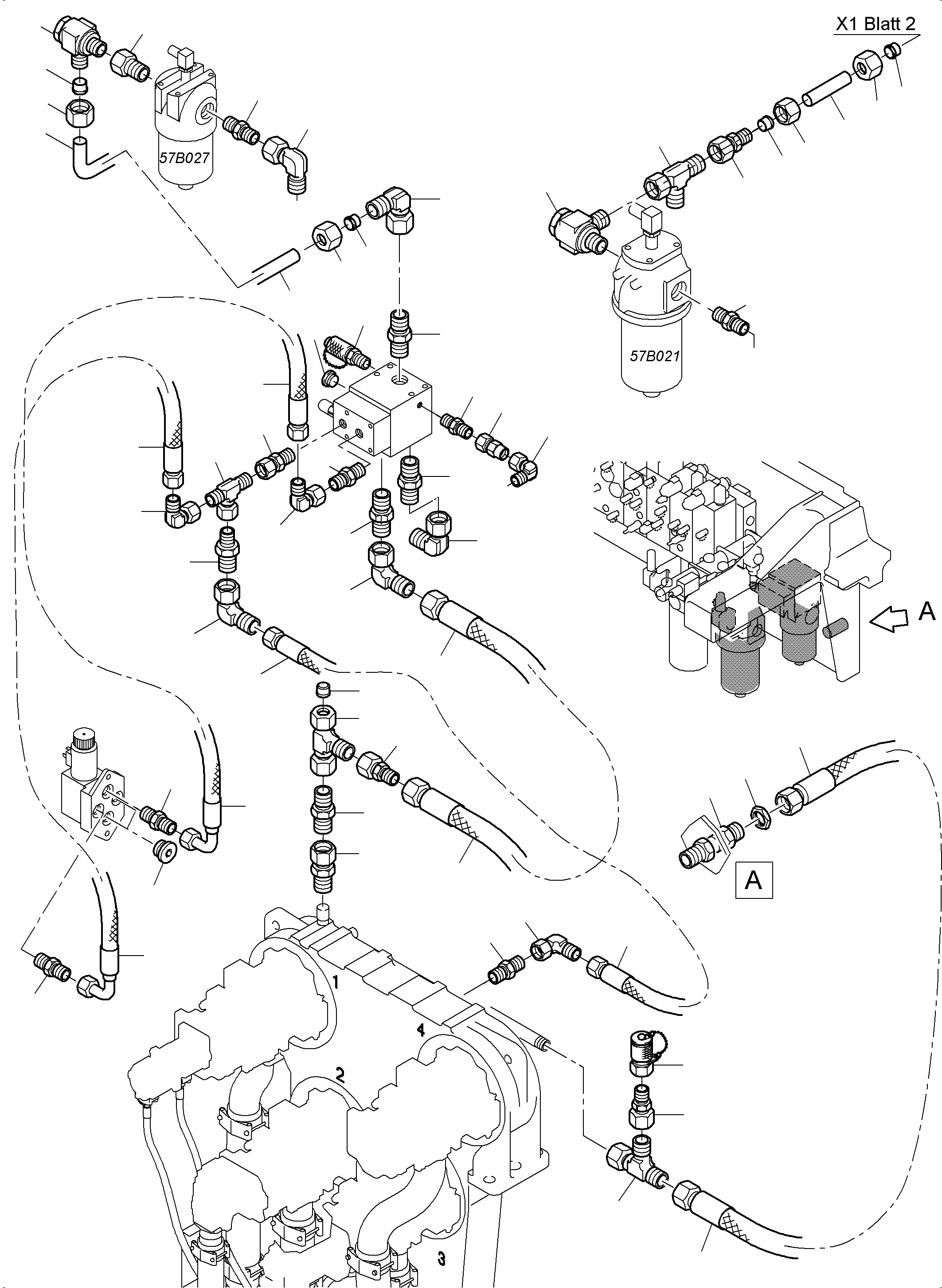 X1 Blatt 2

57B027

57B021

A

A

1

4

2

3