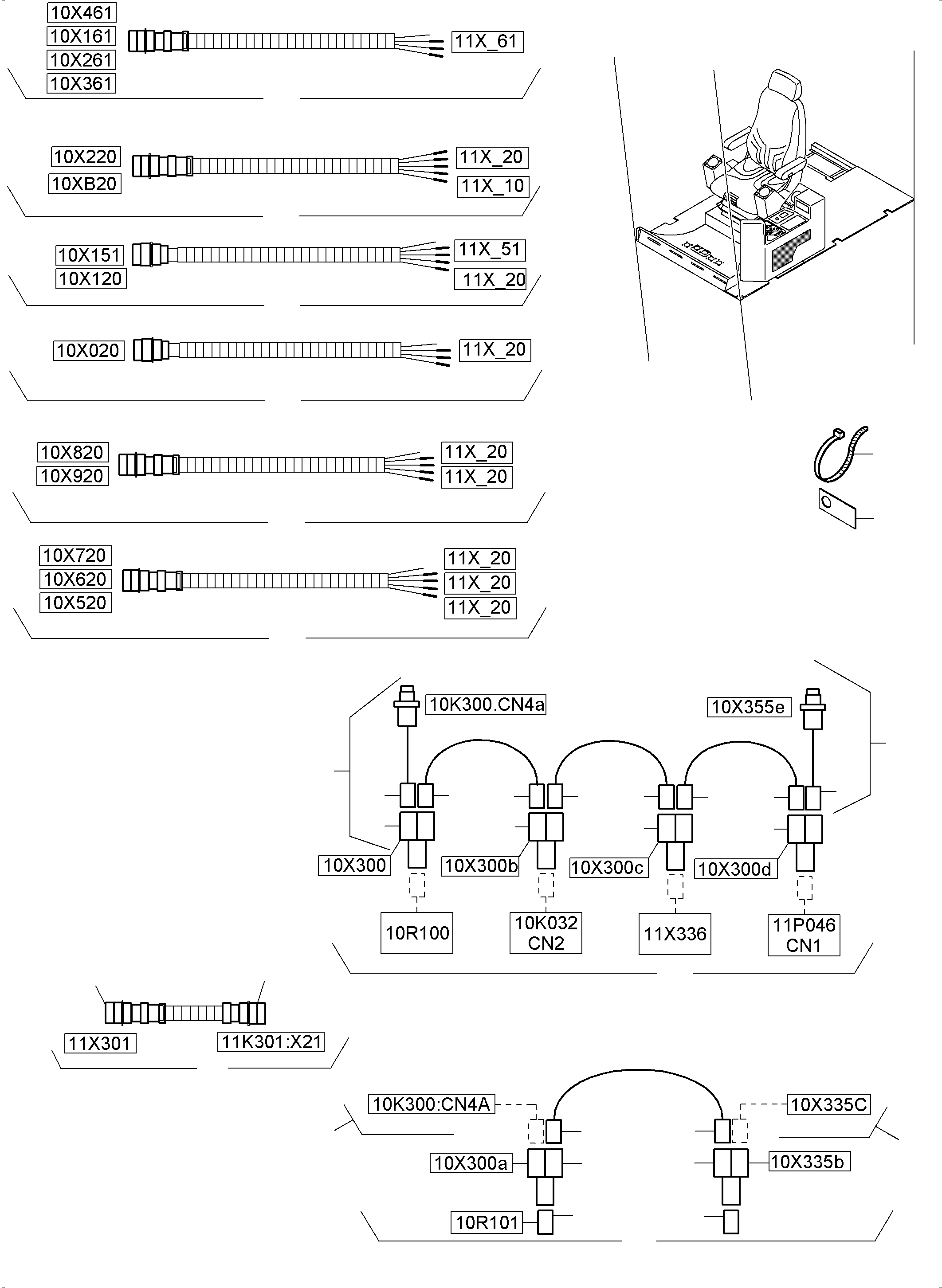 10X461
10X161
10X261
10X361
11X_61

10X220
10XB20
11X_20
11X_10

10X151
10X120
11X_51
11X_20

10X020
11X_20

10X820
10X920
11X_20
11X_20

10X720
10X620
10X520
11X_20
11X_20
11X_20

10K300.CN4a
10X355e
10X300
10X300b
10X300c
10X300d
10R100
10K032 CN2
11X336
11P046 CN1

11X301
11K301:X21

10K300:CN4A
10X335C
10X300a
10X335b
10R101