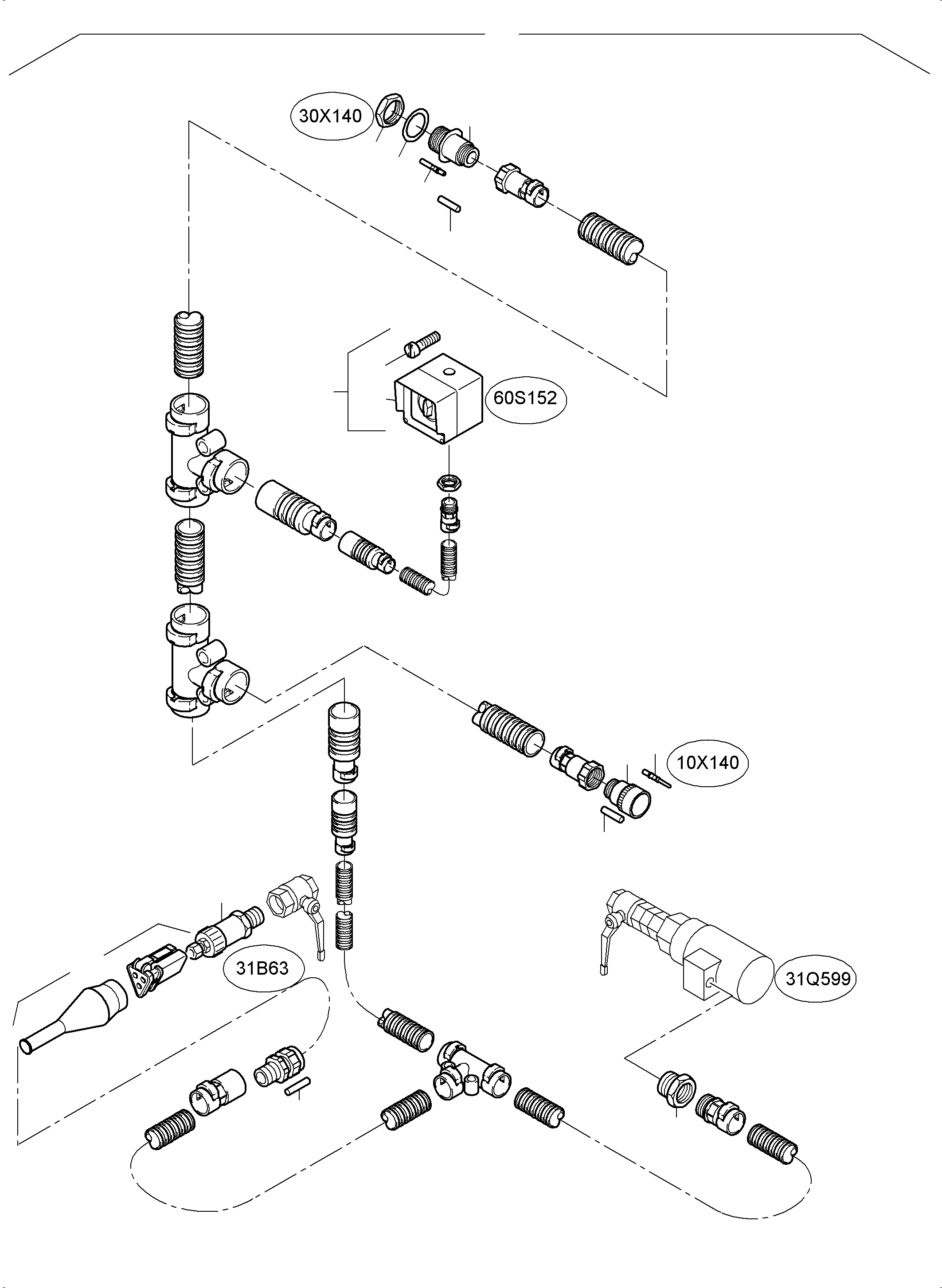 30X140

60S152

10X140

31B63

31Q599