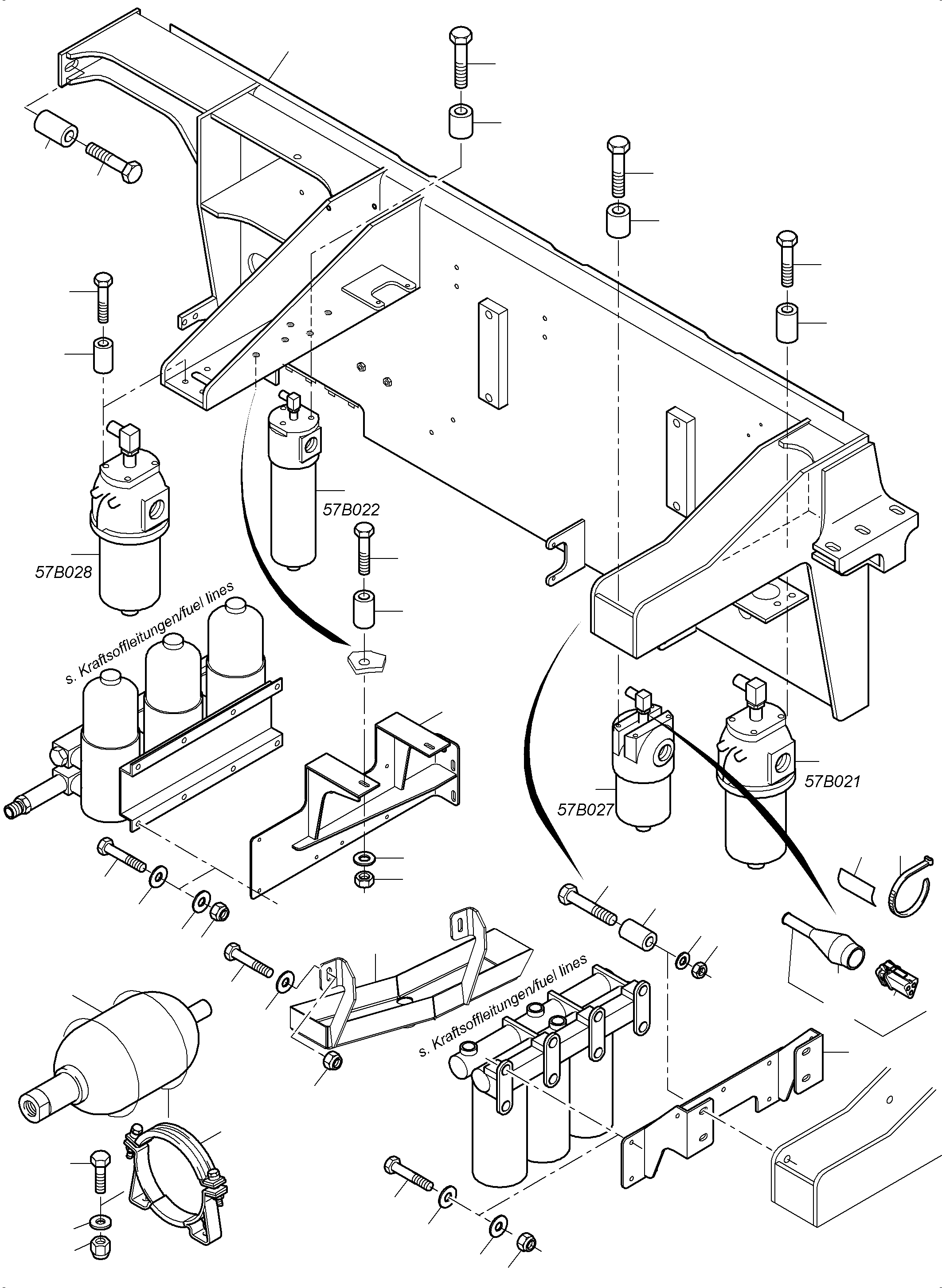 57B022

57B028

s. Kraftsoffleitungen/fuel lines

57B027

57B021

s. Kraftsoffleitungen/fuel lines