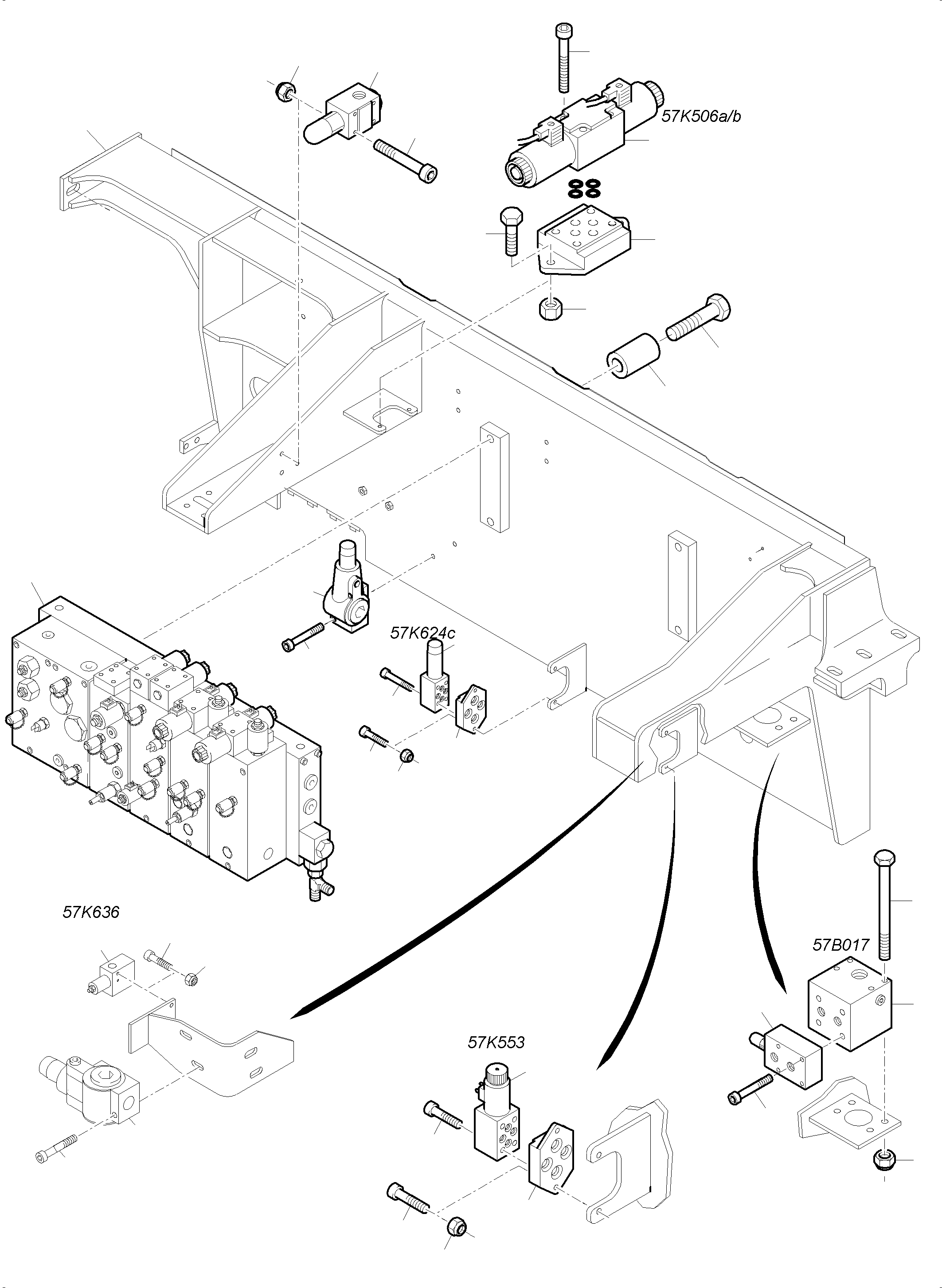 57K506a/b

57K624c

57K636

57B017

57K553