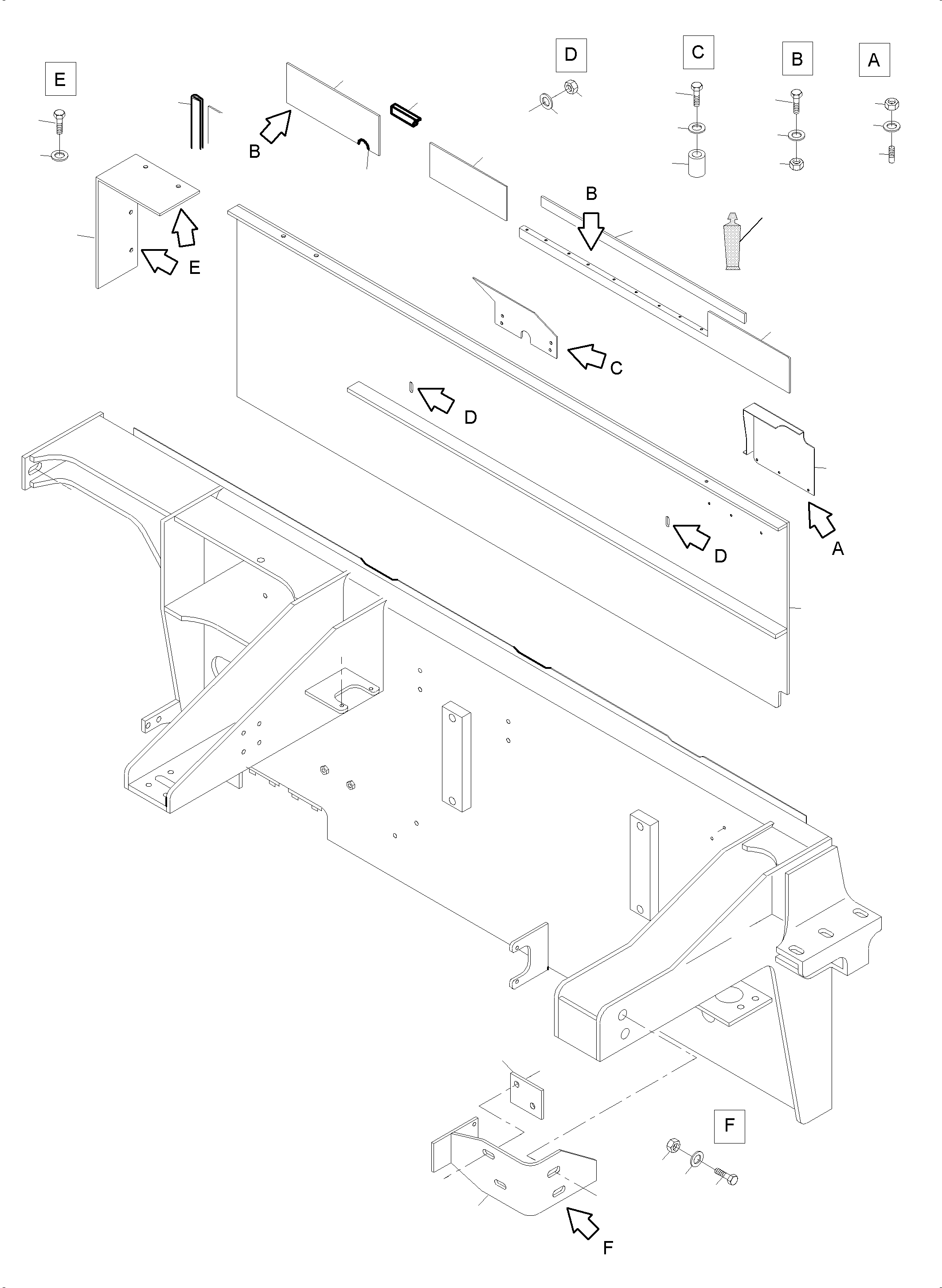 E

D

C

B

A

B

B

E

C

D

D

A

F

F