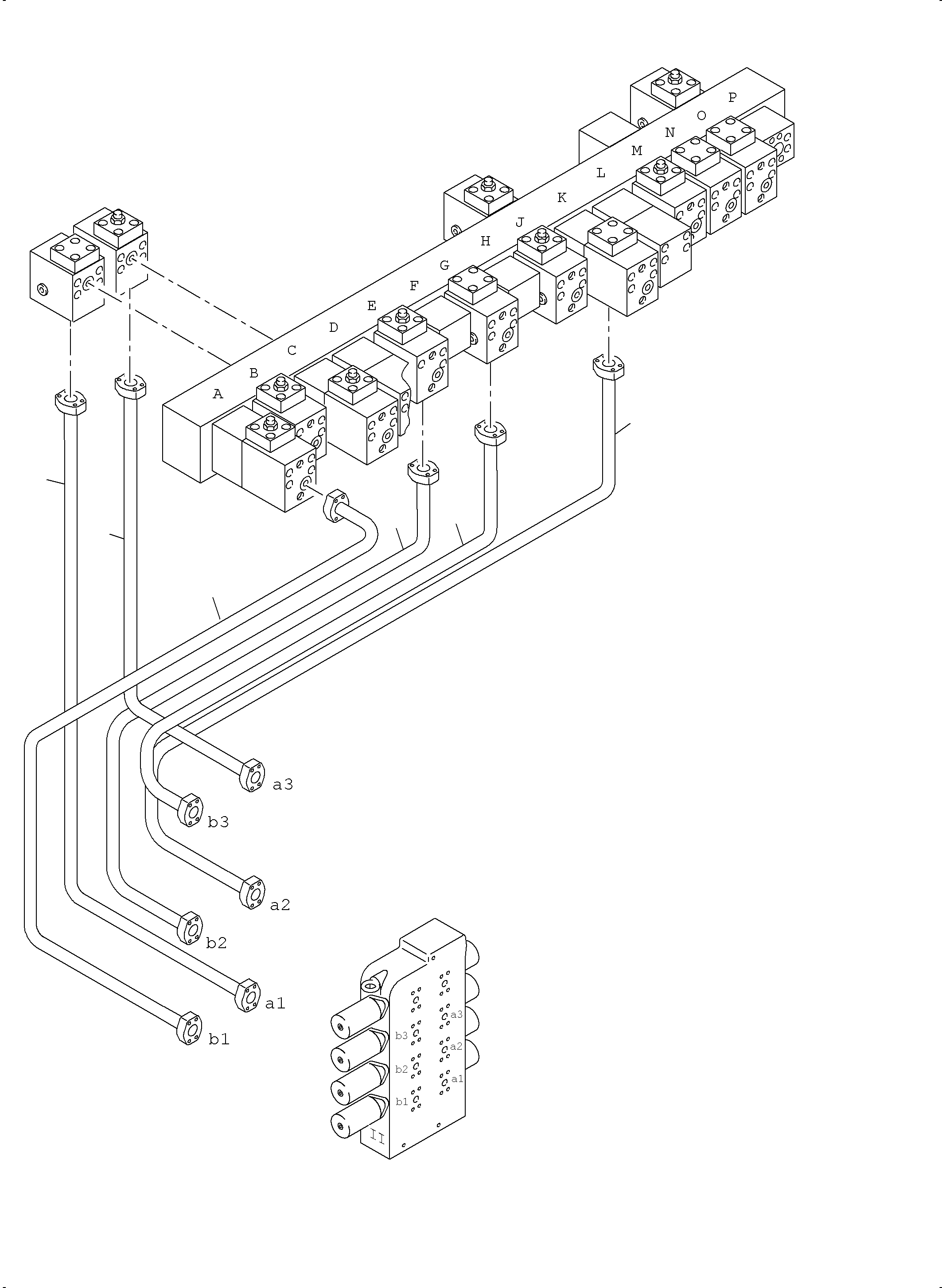 P
O
N
M
L
K
J
H
G
F
E
D
C
B
A

a3
b3
a2
b2
a1
b1

a3
b3
a2
b2
a1
b1
II