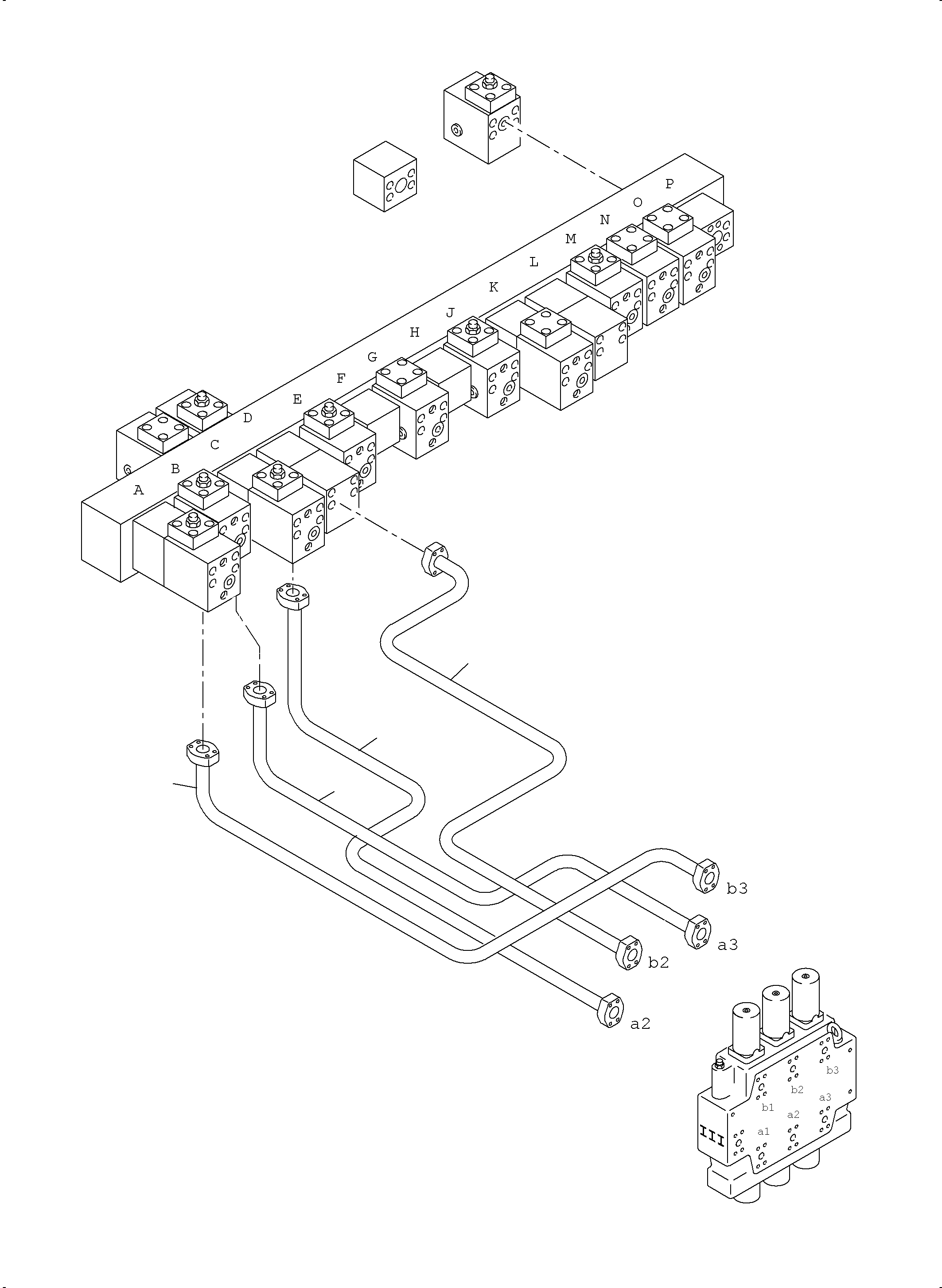 P
O
N
M
L
K
J
H
G
F
E
D
C
B
A

b3
a3
b2
a2

b3
b2
a3
b1
a2
a1
III