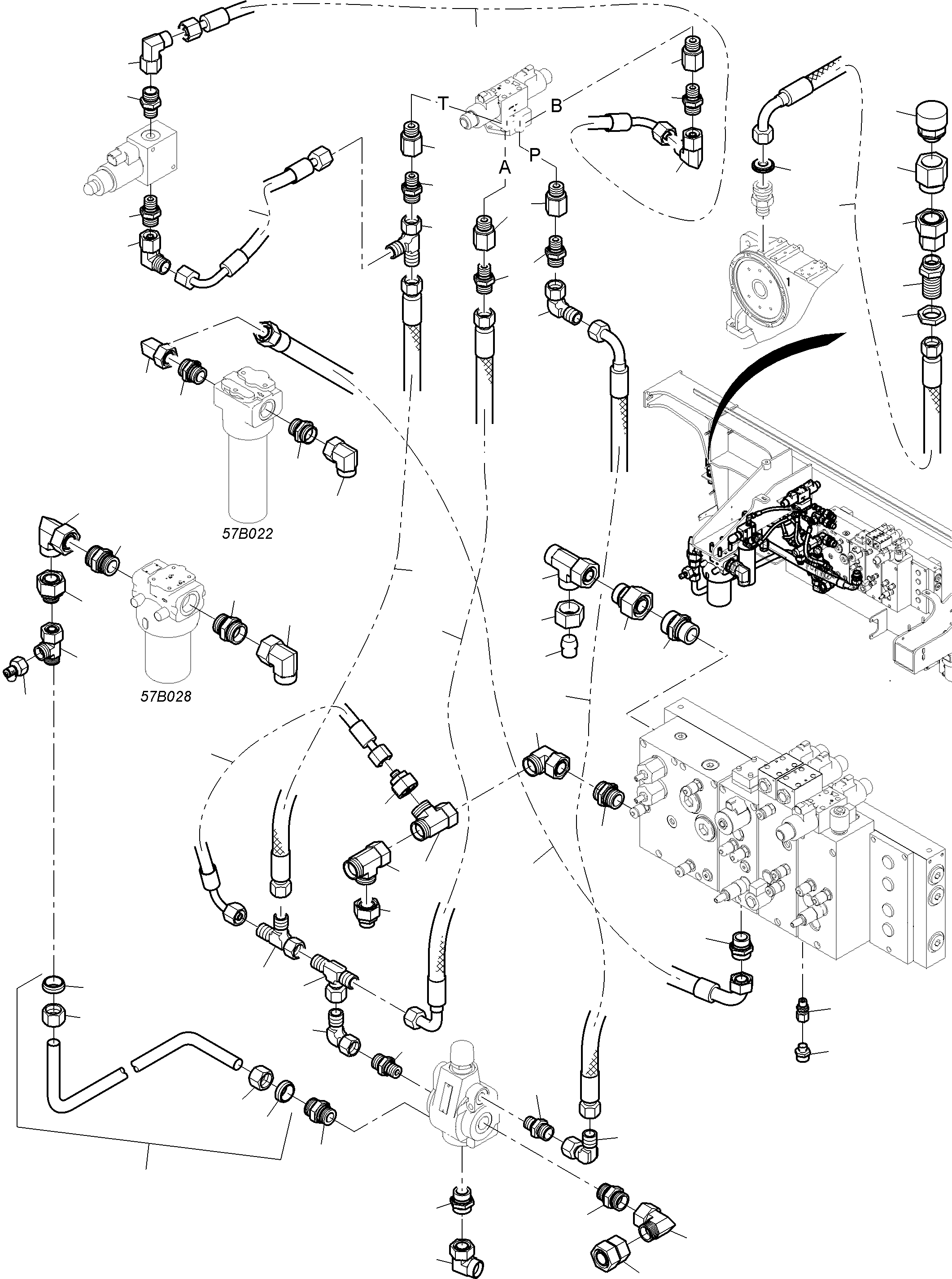 T
B
A
P
1
57B022
57B028