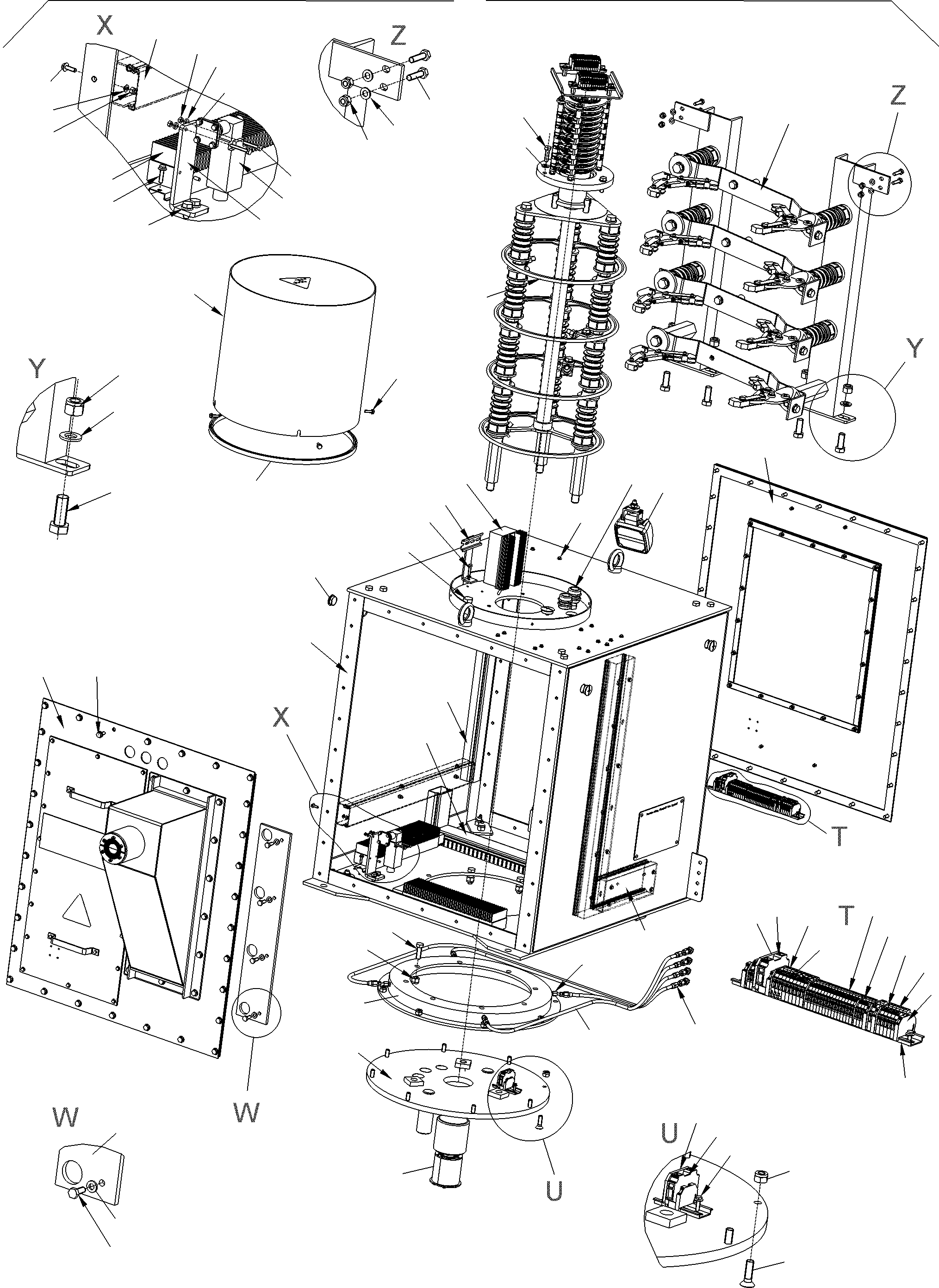 X

Z

Z

Y

Y

X

T

T

W

W

U

U