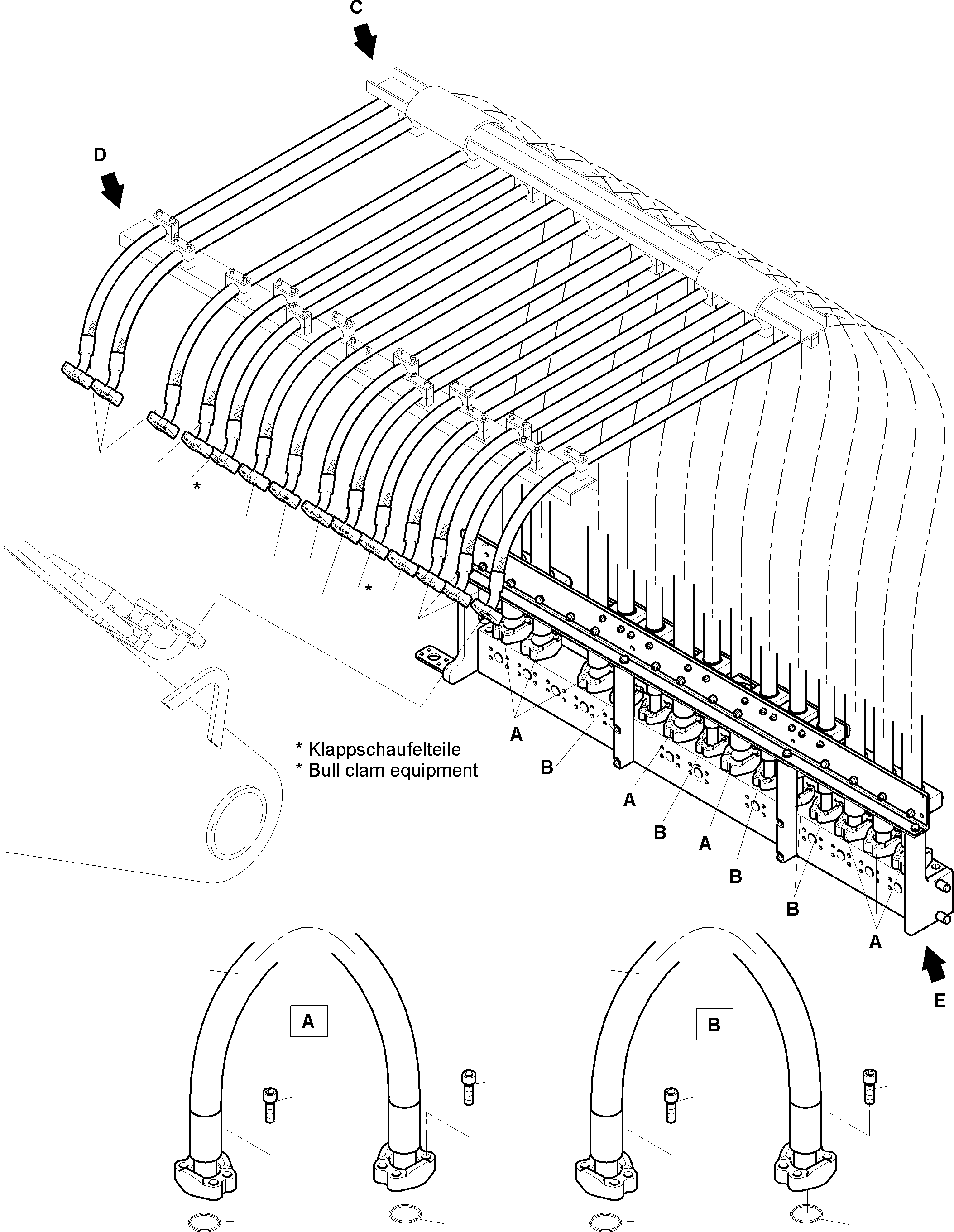 C

D

*

*

* Klappschaufelteile
* Bull clam equipment

A

B

A

B

A

B

B

A

E

A

B