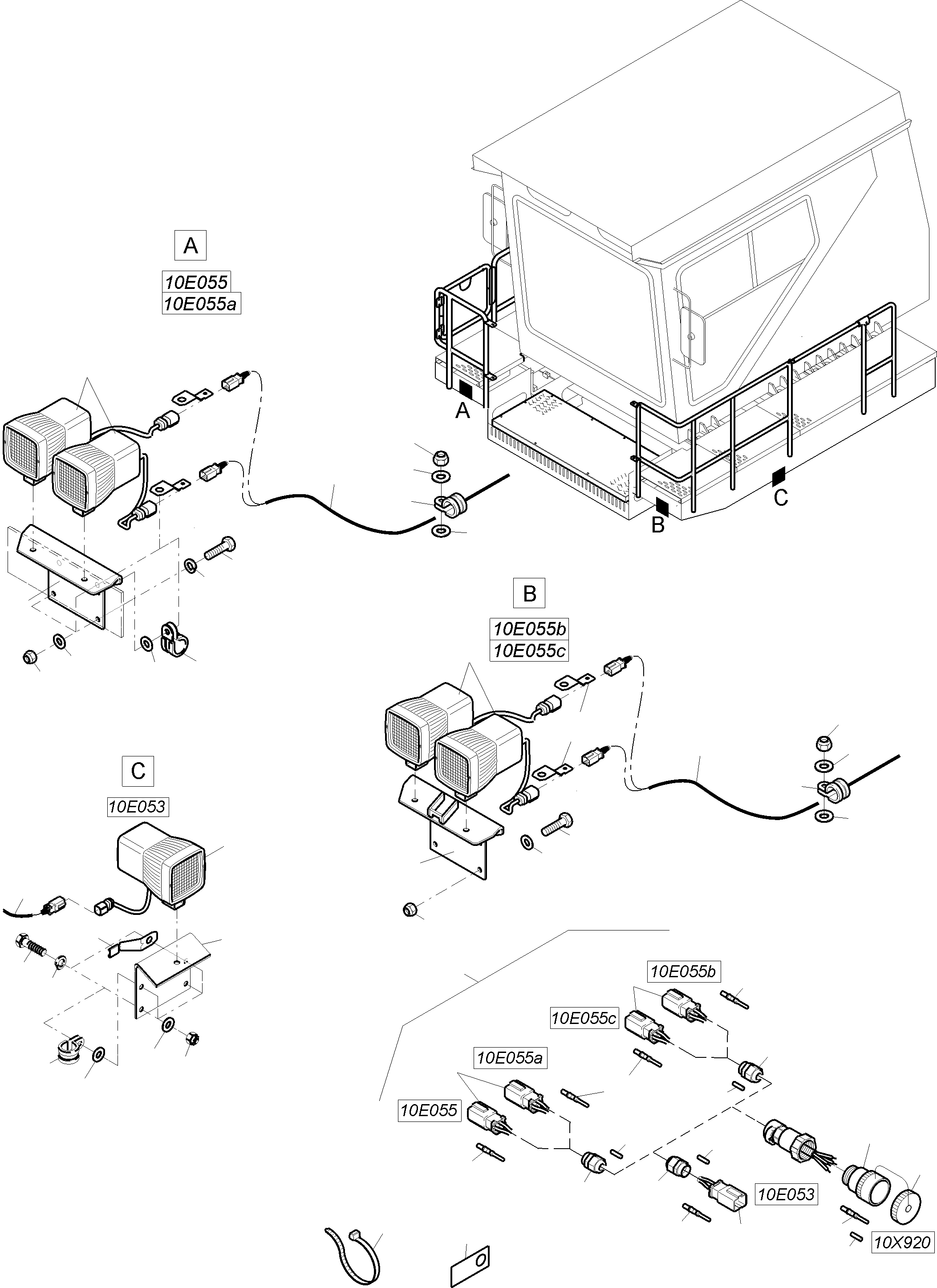 A
10E055
10E055a

A
B
C

B
10E055b
10E055c

C
10E053

10E055b
10E055c
10E055a
10E055
10E053
10X920