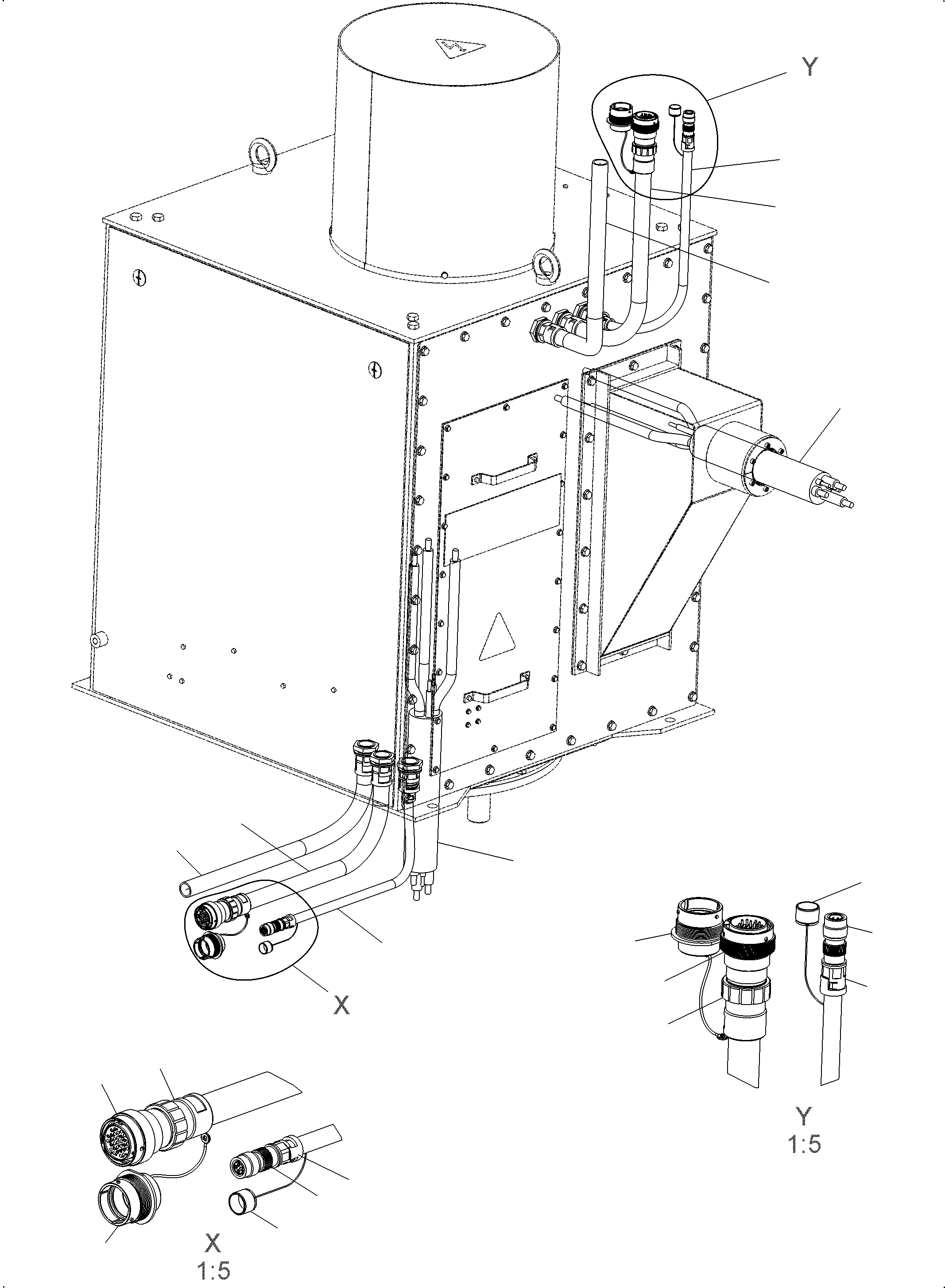 Y

X

Y
1:5

X
1:5