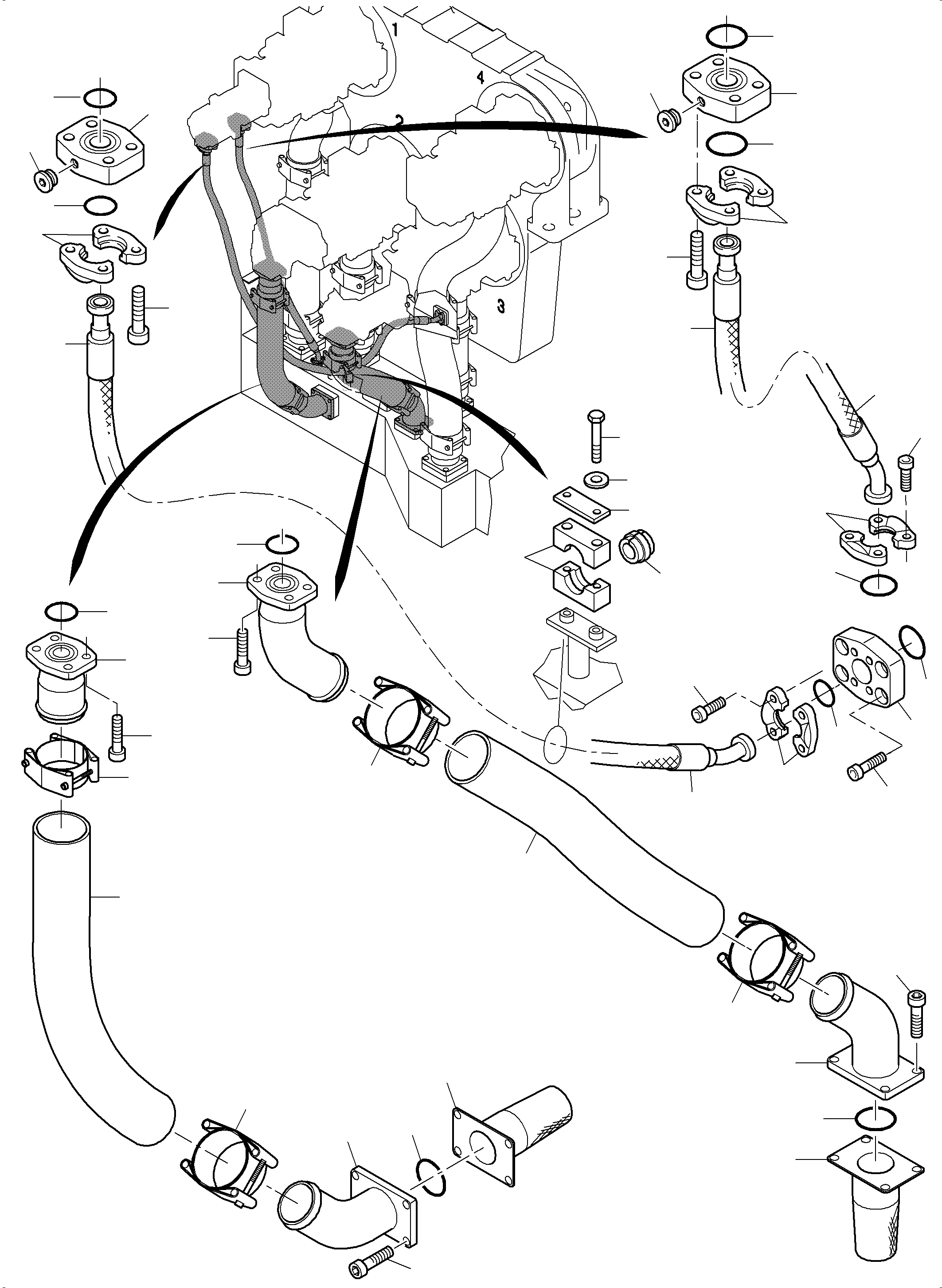 1
4
2
3