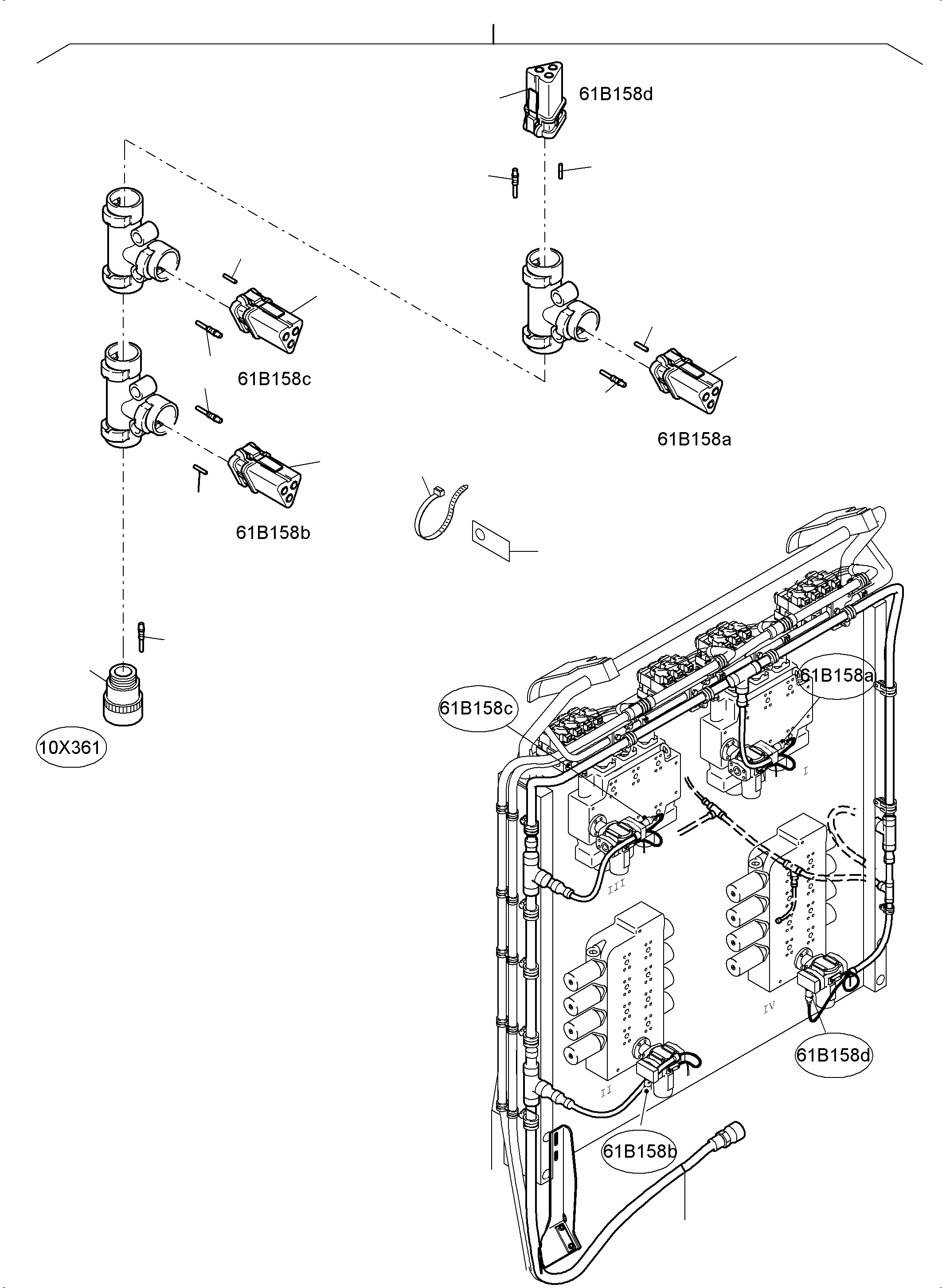 61B158d

61B158c

61B158a

61B158b

10X361

61B158c

61B158a

I

III

IV

II

61B158d

61B158b