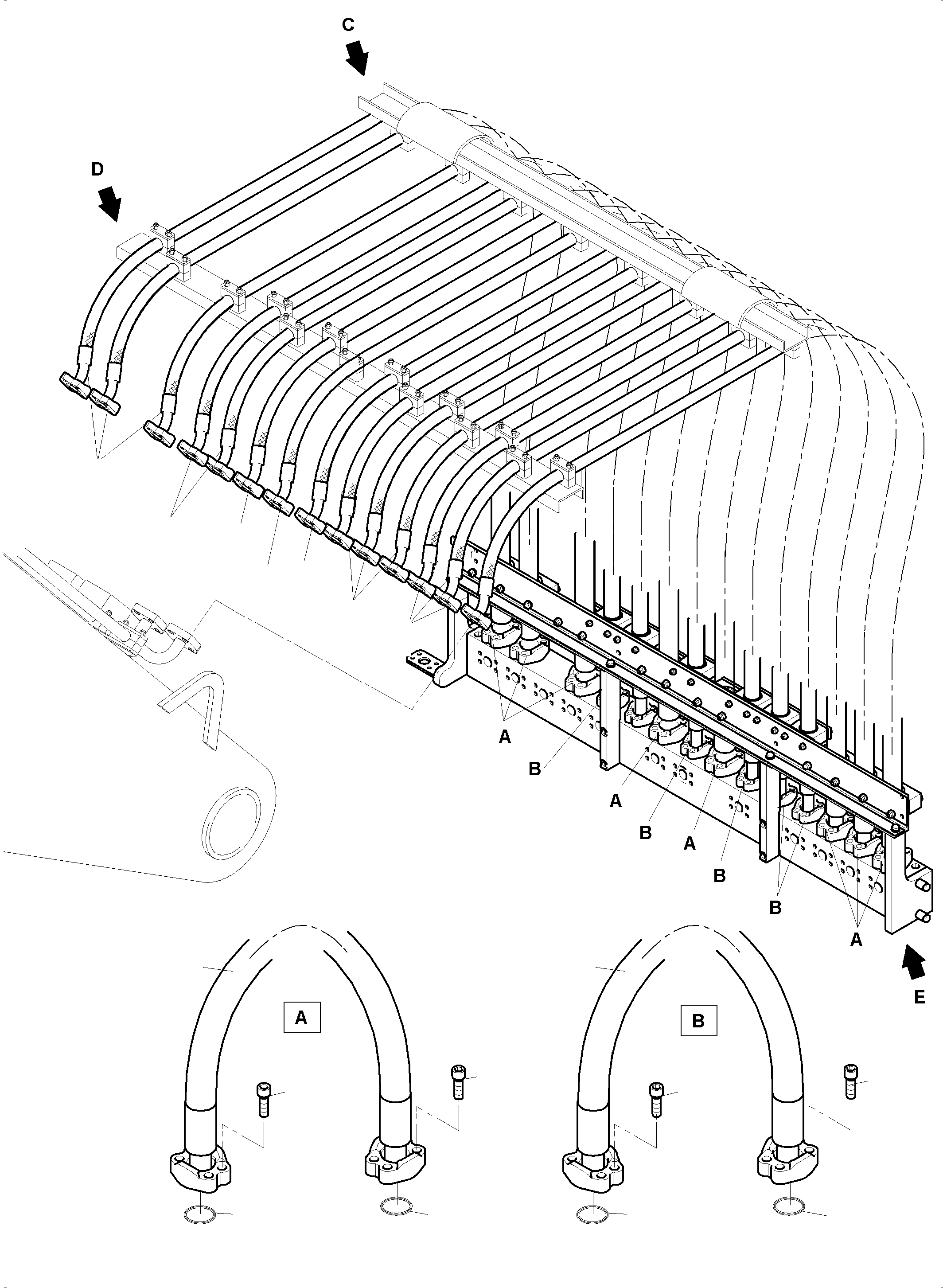 C

D

A

B

A

B

A

B

B

A

E

A

B