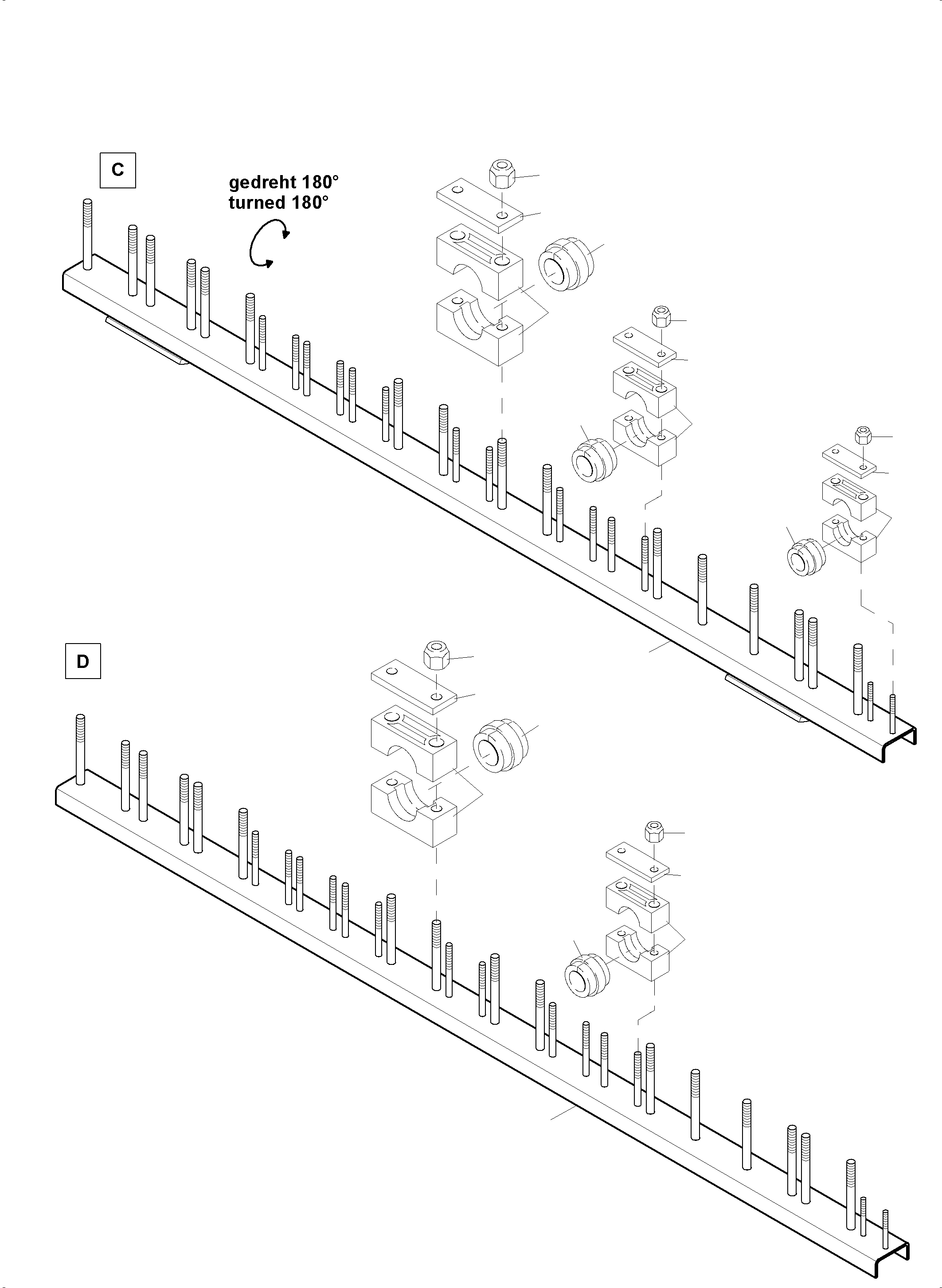 C

gedreht 180°
turned 180°

D