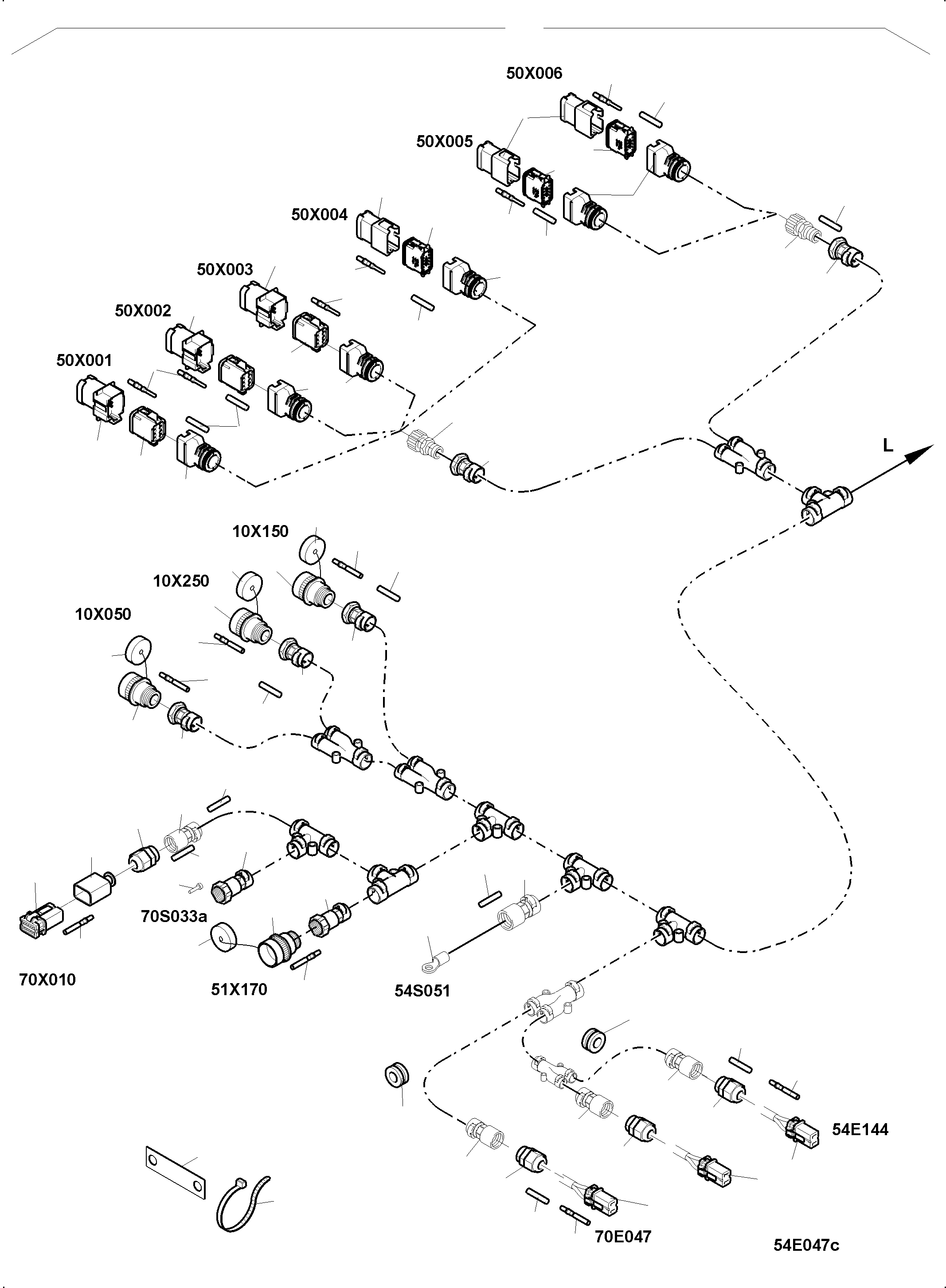 50X006

50X005

50X004

50X003

50X002

50X001

L

10X150

10X250

10X050

70S033a

70X010

51X170

54S051

54E144

70E047

54E047c